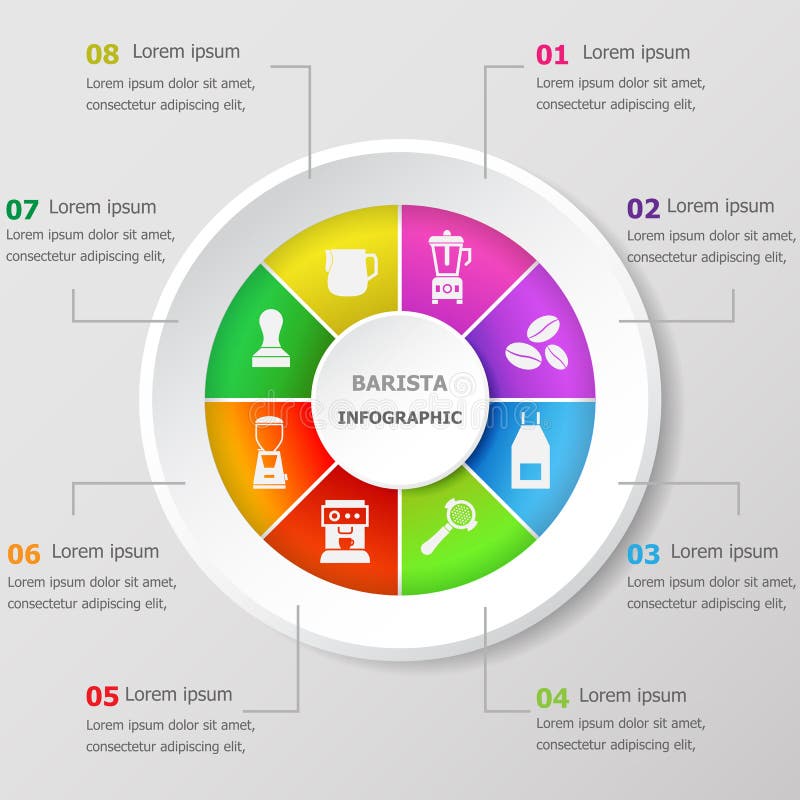 08 Lorem ipsum
Lorem ipsum dolor sit amet, consectetur adipiscing elit,

01 Lorem ipsum
Lorem ipsum dolor sit amet, consectetur adipiscing elit,

07 Lorem ipsum
Lorem ipsum dolor sit amet, consectetur adipiscing elit,

02 Lorem ipsum
Lorem ipsum dolor sit amet, consectetur adipiscing elit,

BARISTA
INFOGRAPHIC

dreamstime

06 Lorem ipsum
Lorem ipsum dolor sit amet, consectetur adipiscing elit,

03 Lorem ipsum
Lorem ipsum dolor sit amet, consectetur adipiscing elit,

05 Lorem ipsum
Lorem ipsum dolor sit amet, consectetur adipiscing elit,

04 Lorem ipsum
Lorem ipsum dolor sit amet, consectetur adipiscing elit,