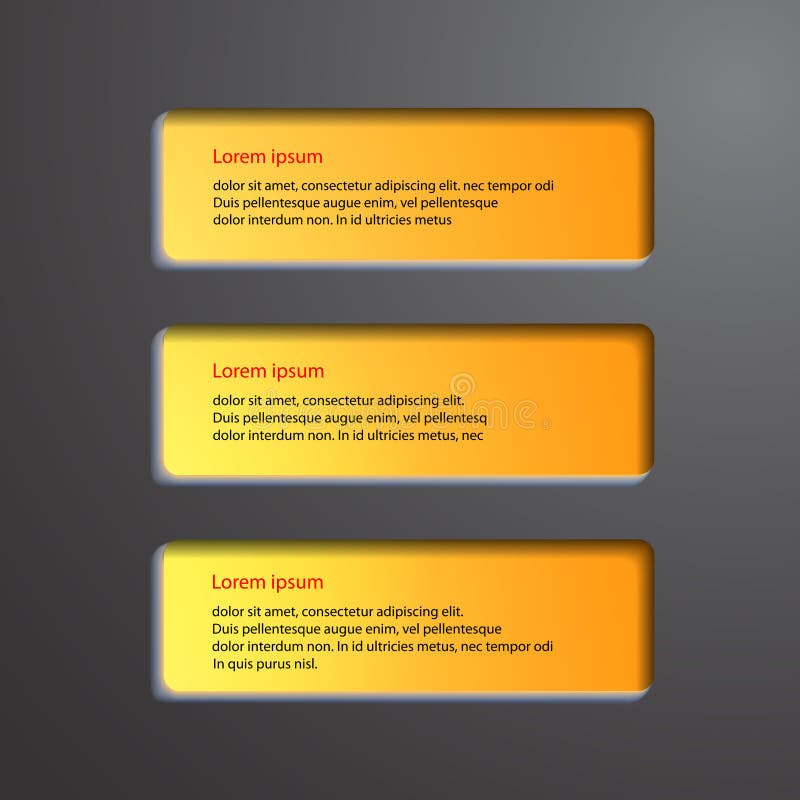 Lorem ipsum

dolor sit amet, consectetur adipiscing elit. nec tempor odi
Duis pellentesque augue enim, vel pellentesque
dolor interdum non. In id ultricies metus

Lorem ipsum

dolor sit amet, consectetur adipiscing elit.
Duis pellentesque augue enim, vel pellentesq
dolor interdum non. In id ultricies metus, nec

Lorem ipsum

dolor sit amet, consectetur adipiscing elit.
Duis pellentesque augue enim, vel pellentesque
dolor interdum non. In id ultricies metus, nec tempor odi
In quis purus nisl.