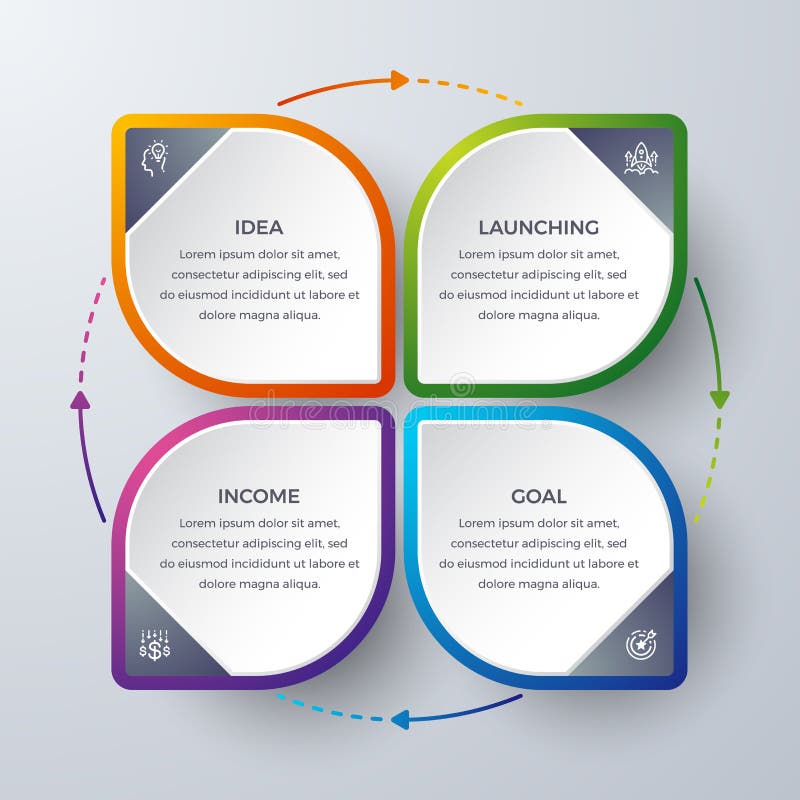 IDEA

Lorem ipsum dolor sit amet, consectetur adipiscing elit, sed do eiusmod incididunt ut labore et dolore magna aliqua.

LAUNCHING

Lorem ipsum dolor sit amet, consectetur adipiscing elit, sed do eiusmod incididunt ut labore et dolore magna aliqua.

dreamstime

INCOME

Lorem ipsum dolor sit amet, consectetur adipiscing elit, sed do eiusmod incididunt ut labore et dolore magna aliqua.

GOAL

Lorem ipsum dolor sit amet, consectetur adipiscing elit, sed do eiusmod incididunt ut labore et dolore magna aliqua.