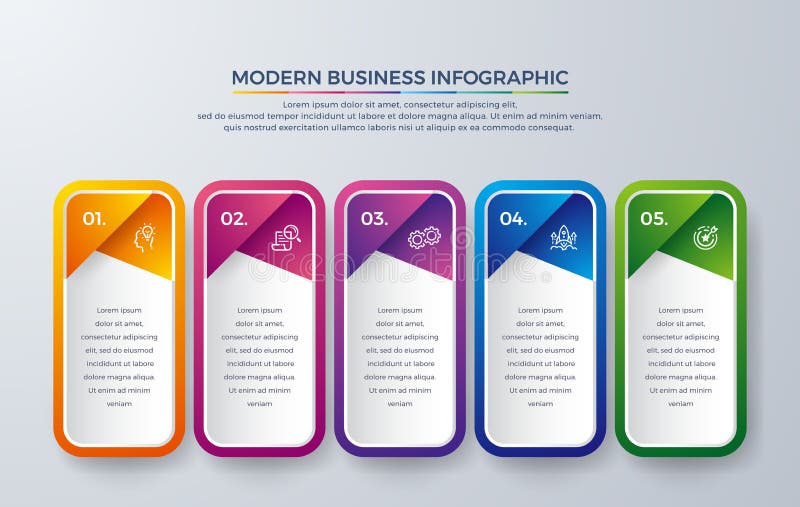 MODERN BUSINESS INFOGRAPHIC

Lorem ipsum dolor sit amet, consectetur adipiscing elit, sed do eiusmod tempor incididunt ut labore et dolore magna aliqua. Ut enim ad minim veniam, quis nostrud exercitation ullamco laboris nisi ut aliquip ex ea commodo consequat.

01.

Lorem ipsum dolor sit amet, consectetur adipiscing elit, sed do eiusmod incididunt ut labore dolore magna aliqua. Ut enim ad minim veniam

02.

Lorem ipsum dolor sit amet, consectetur adipiscing elit, sed do eiusmod incididunt ut labore dolore magna aliqua. Ut enim ad minim veniam

03.

Lorem ipsum dolor sit amet, consectetur adipiscing elit, sed do eiusmod incididunt ut labore dolore magna aliqua. Ut enim ad minim veniam

04.

Lorem ipsum dolor sit amet, consectetur adipiscing elit, sed do eiusmod incididunt ut labore dolore magna aliqua. Ut enim ad minim veniam

05.

Lorem ipsum dolor sit amet, consectetur adipiscing elit, sed do eiusmod incididunt ut labore dolore magna aliqua. Ut enim ad minim veniam

dreamstime