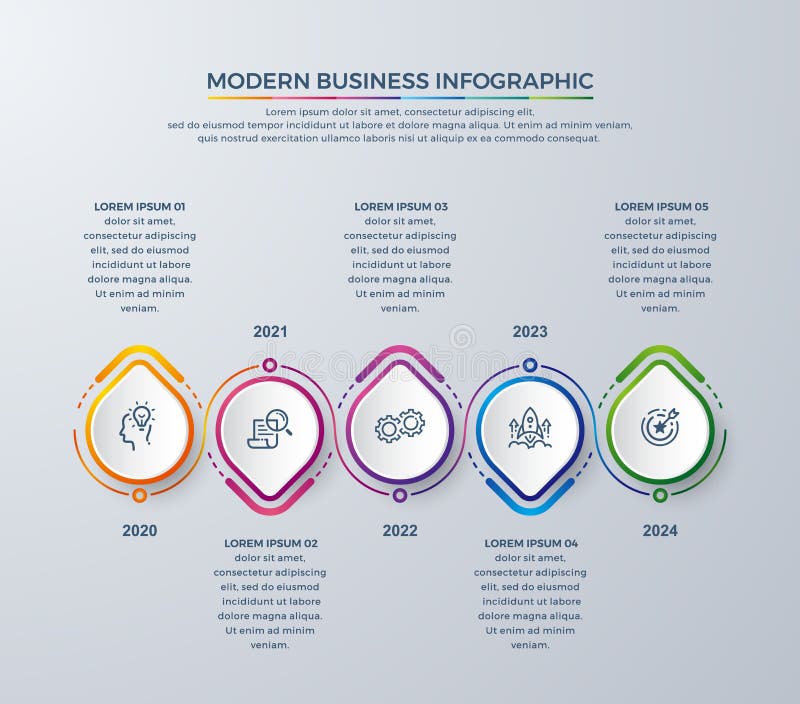 MODERN BUSINESS INFOGRAPHIC

Lorem ipsum dolor sit amet, consectetur adipiscing elit, sed do eiusmod tempor incididunt ut labore et dolore magna aliqua. Ut enim ad minim veniam, quis nostrud exercitation ullamco laboris nisi ut aliquip ex ea commodo consequat.

LOREM IPSUM 01
dolor sit amet, consectetur adipiscing elit, sed do eiusmod incididunt ut labore dolore magna aliqua. Ut enim ad minim veniam.

LOREM IPSUM 03
dolor sit amet, consectetur adipiscing elit, sed do eiusmod incididunt ut labore dolore magna aliqua. Ut enim ad minim veniam.

LOREM IPSUM 05
dolor sit amet, consectetur adipiscing elit, sed do eiusmod incididunt ut labore dolore magna aliqua. Ut enim ad minim veniam.

2021

2023

2020

2022

2024

LOREM IPSUM 02
dolor sit amet, consectetur adipiscing elit, sed do eiusmod incididunt ut labore dolore magna aliqua. Ut enim ad minim veniam.

LOREM IPSUM 04
dolor sit amet, consectetur adipiscing elit, sed do eiusmod incididunt ut labore dolore magna aliqua. Ut enim ad minim veniam.