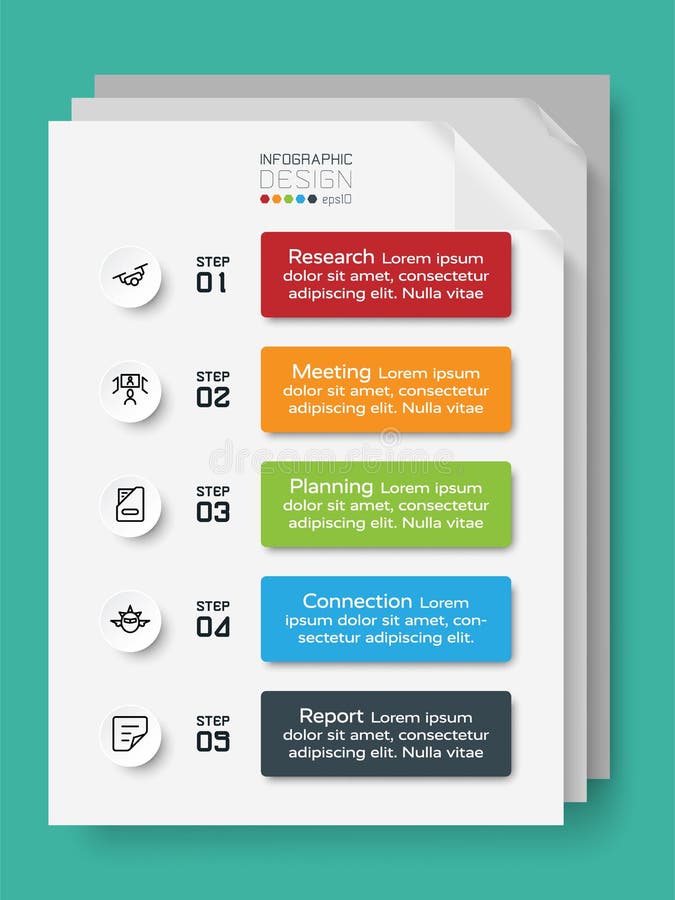 INFOGRAPHIC
DESIGN
eps10

STEP
01

Research Lorem ipsum dolor sit amet, consectetur adipiscing elit. Nulla vitae

STEP
02

Meeting Lorem ipsum dolor sit amet, consectetur adipiscing elit. Nulla vitae

dreamstime

STEP
03

Planning Lorem ipsum dolor sit amet, consectetur adipiscing elit. Nulla vitae

STEP
04

Connection Lorem ipsum dolor sit amet, consectetur adipiscing elit.

STEP
05

Report Lorem ipsum dolor sit amet, consectetur adipiscing elit. Nulla vitae