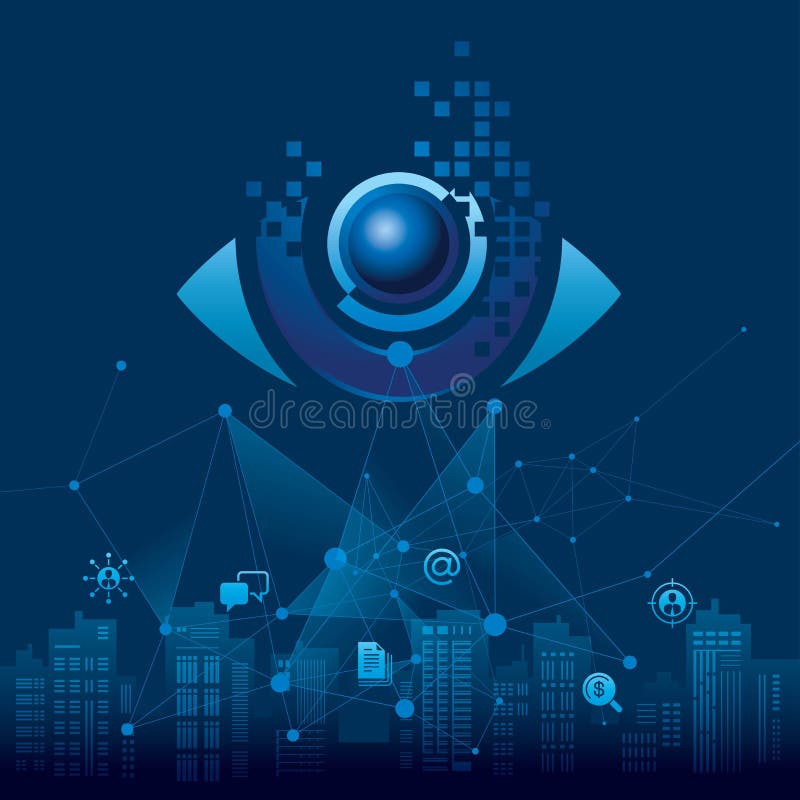 dreamstime®

@

$