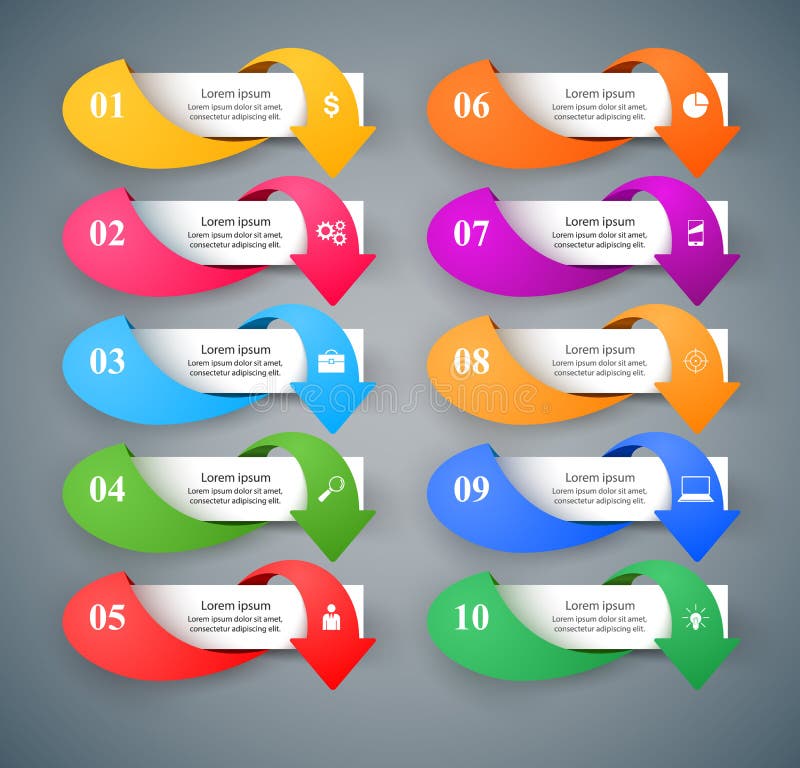 01
Lorem ipsum
Lorem ipsum dolor sit amet, consectetur adipiscing elit.
$

02
Lorem ipsum
Lorem ipsum dolor sit amet, consectetur adipiscing elit.

03
Lorem ipsum
Lorem ipsum dolor sit amet, consectetur adipiscing elit.

04
Lorem ipsum
Lorem ipsum dolor sit amet, consectetur adipiscing elit.

05
Lorem ipsum
Lorem ipsum dolor sit amet, consectetur adipiscing elit.

06
Lorem ipsum
Lorem ipsum dolor sit amet, consectetur adipiscing elit.

07
Lorem ipsum
Lorem ipsum dolor sit amet, consectetur adipiscing elit.

08
Lorem ipsum
Lorem ipsum dolor sit amet, consectetur adipiscing elit.

09
Lorem ipsum
Lorem ipsum dolor sit amet, consectetur adipiscing elit.

10
Lorem ipsum
Lorem ipsum dolor sit amet, consectetur adipiscing elit.

dreamstime