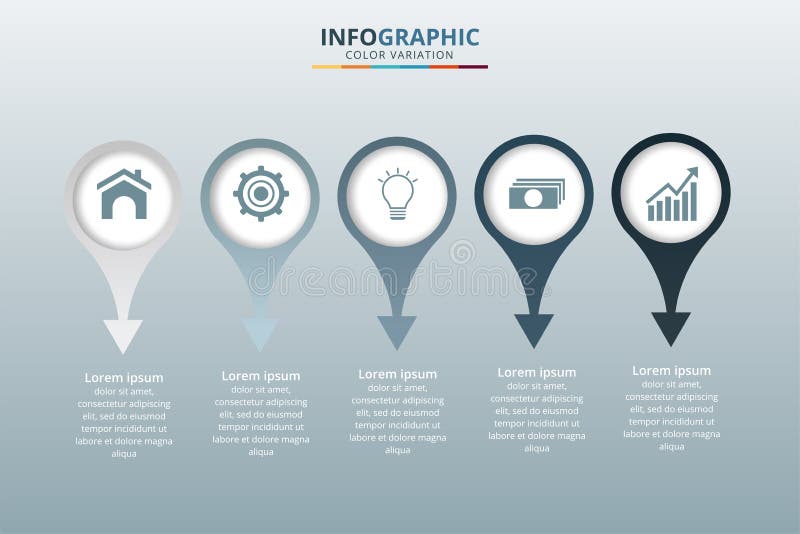 INFOGRAPHIC
COLOR VARIATION

dreamstime

Lorem ipsum
dolor sit amet, consectetur adipiscing elit, sed do eiusmod tempor incididunt ut labore et dolore magna aliqua

Lorem ipsum
dolor sit amet, consectetur adipiscing elit, sed do eiusmod tempor incididunt ut labore et dolore magna aliqua

Lorem ipsum
dolor sit amet, consectetur adipiscing elit, sed do eiusmod tempor incididunt ut labore et dolore magna aliqua

Lorem ipsum
dolor sit amet, consectetur adipiscing elit, sed do eiusmod tempor incididunt ut labore et dolore magna aliqua

Lorem ipsum
dolor sit amet, consectetur adipiscing elit, sed do eiusmod tempor incididunt ut labore et dolore magna aliqua