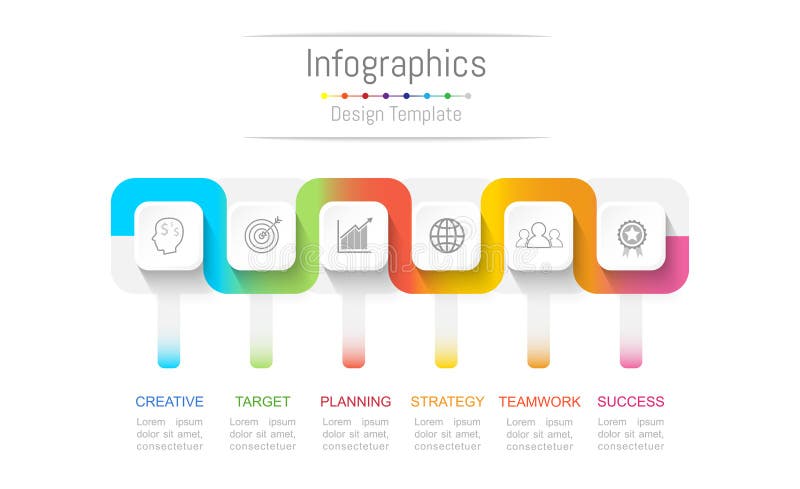 Infographics

Design Template

dreamstime

CREATIVE

Lorem ipsum dolor sit amet, consectetuer

TARGET

Lorem ipsum dolor sit amet, consectetuer

PLANNING

Lorem ipsum dolor sit amet, consectetuer

STRATEGY

Lorem ipsum dolor sit amet, consectetuer

TEAMWORK

Lorem ipsum dolor sit amet, consectetuer

SUCCESS

Lorem ipsum dolor sit amet, consectetuer