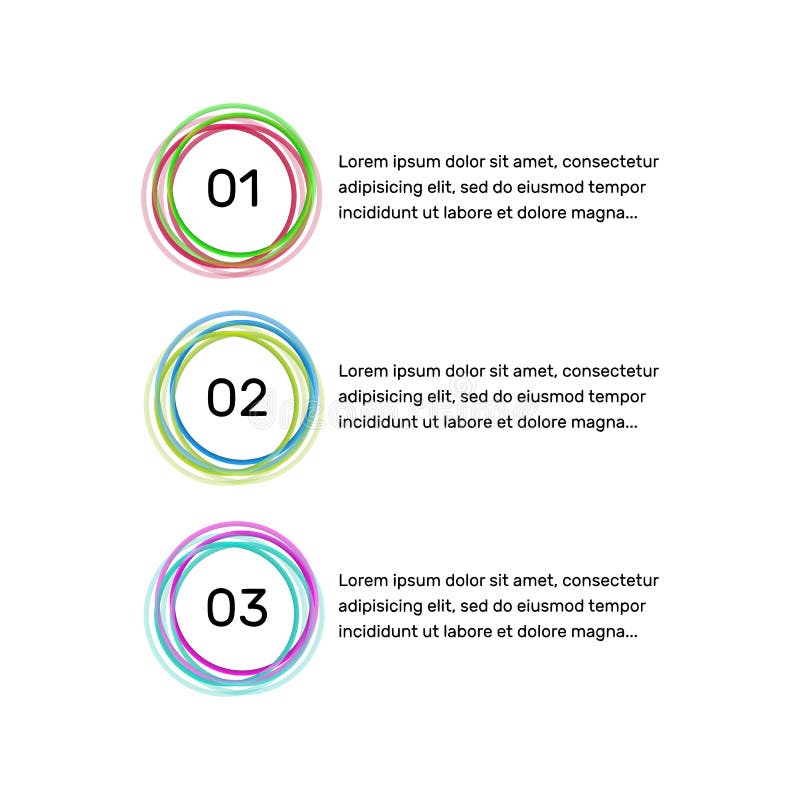 01

Lorem ipsum dolor sit amet, consectetur adipisicing elit, sed do eiusmod tempor incididunt ut labore et dolore magna...

02

Lorem ipsum dolor sit amet, consectetur adipisicing elit, sed do eiusmod tempor incididunt ut labore et dolore magna...

03

Lorem ipsum dolor sit amet, consectetur adipisicing elit, sed do eiusmod tempor incididunt ut labore et dolore magna...