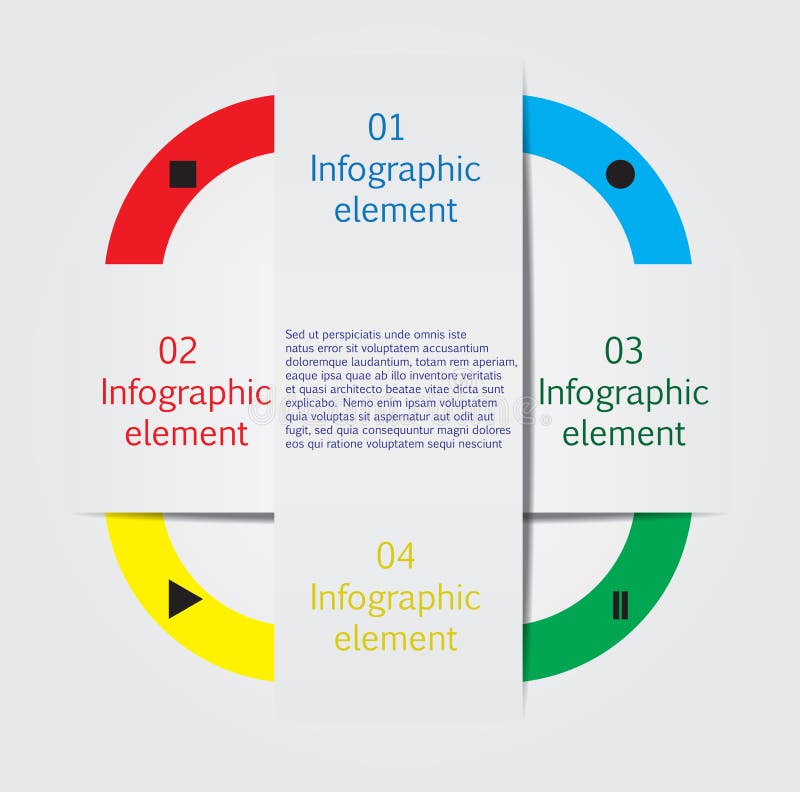 01
Infographic element

02
Infographic element

Sed ut perspiciatis unde omnis iste natus error sit voluptatem accusantium doloremque laudantium, totam rem aperiam, eaque ipsa quae ab illo inventore veritatis et quasi architecto beatae vitae dicta sunt explicabo. Nemo enim ipsam voluptatem quia voluptas sit aspernatur aut odit aut fugit, sed quia consequuntur magni dolores eos qui ratione voluptatem sequi nesciunt

03
Infographic element

04
Infographic element