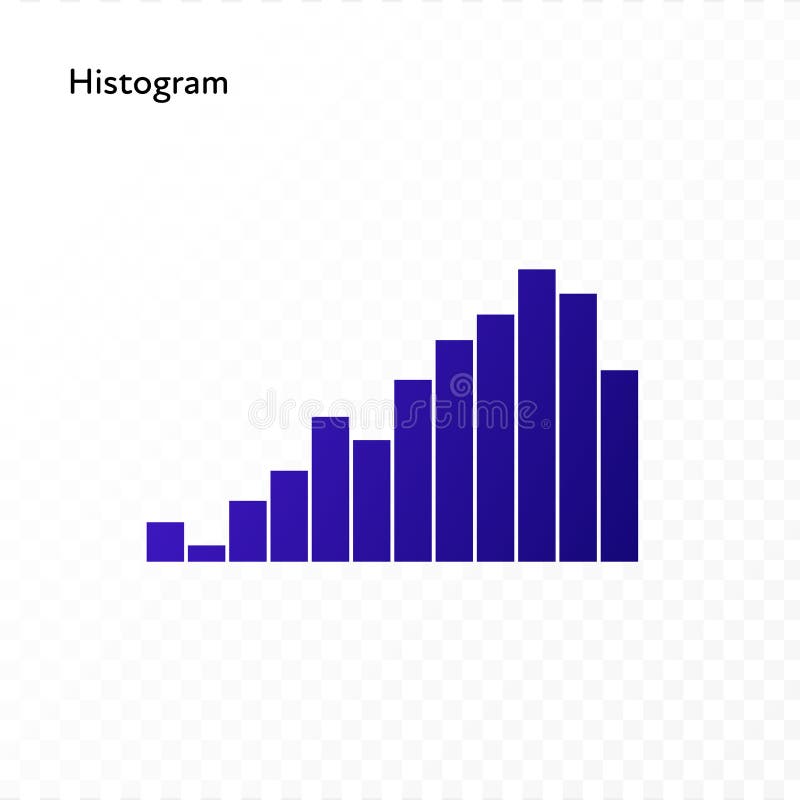 Histogram

dreamstime