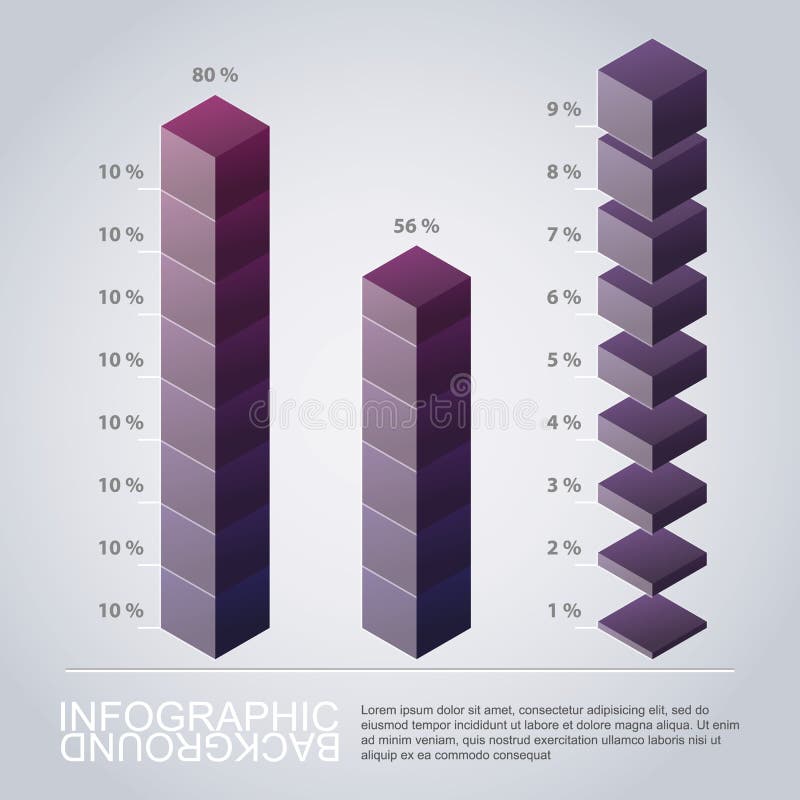 80 %

10 %
10 %
10 %
10 %
10 %
10 %
10 %
10 %

56 %

9 %
8 %
7 %
6 %
5 %
4 %
3 %
2 %
1 %

dreamstime

INFOGRAPHIC
BACKGROUND

Lorem ipsum dolor sit amet, consectetur adipisicing elit, sed do eiusmod tempor incididunt ut labore et dolore magna aliqua. Ut enim ad minim veniam, quis nostrud exercitation ullamco laboris nisi ut aliquip ex ea commodo consequat