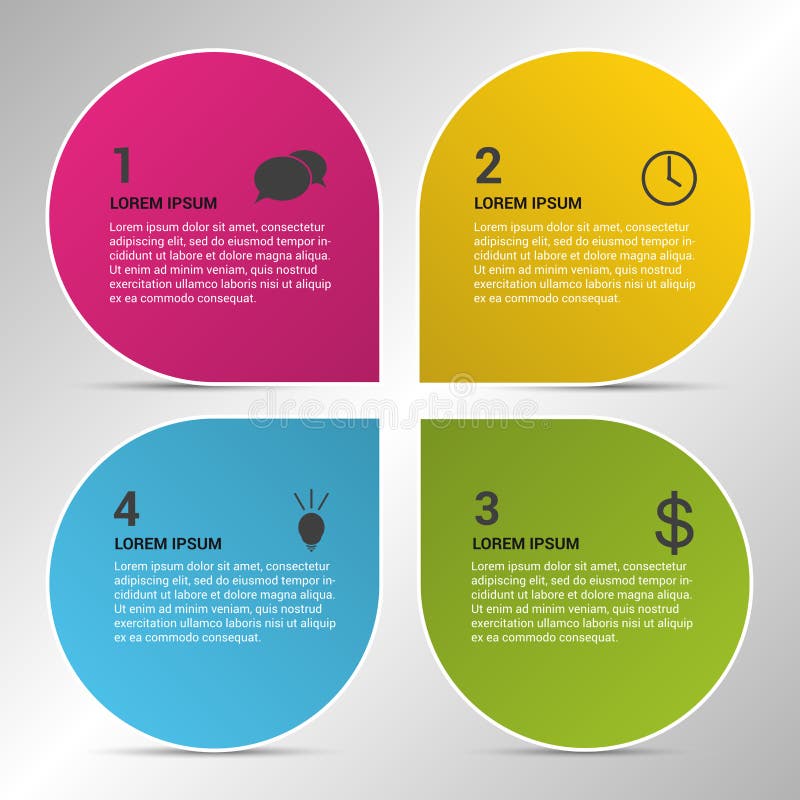 1

LOREM IPSUM

Lorem ipsum dolor sit amet, consectetur adipiscing elit, sed do eiusmod tempor incididunt ut labore et dolore magna aliqua. Ut enim ad minim veniam, quis nostrud exercitation ullamco laboris nisi ut aliquip ex ea commodo consequat.

2

LOREM IPSUM

Lorem ipsum dolor sit amet, consectetur adipiscing elit, sed do eiusmod tempor incididunt ut labore et dolore magna aliqua. Ut enim ad minim veniam, quis nostrud exercitation ullamco laboris nisi ut aliquip ex ea commodo consequat.

dreamstime

4

LOREM IPSUM

Lorem ipsum dolor sit amet, consectetur adipiscing elit, sed do eiusmod tempor incididunt ut labore et dolore magna aliqua. Ut enim ad minim veniam, quis nostrud exercitation ullamco laboris nisi ut aliquip ex ea commodo consequat.

3

$

LOREM IPSUM

Lorem ipsum dolor sit amet, consectetur adipiscing elit, sed do eiusmod tempor incididunt ut labore et dolore magna aliqua. Ut enim ad minim veniam, quis nostrud exercitation ullamco laboris nisi ut aliquip ex ea commodo consequat.