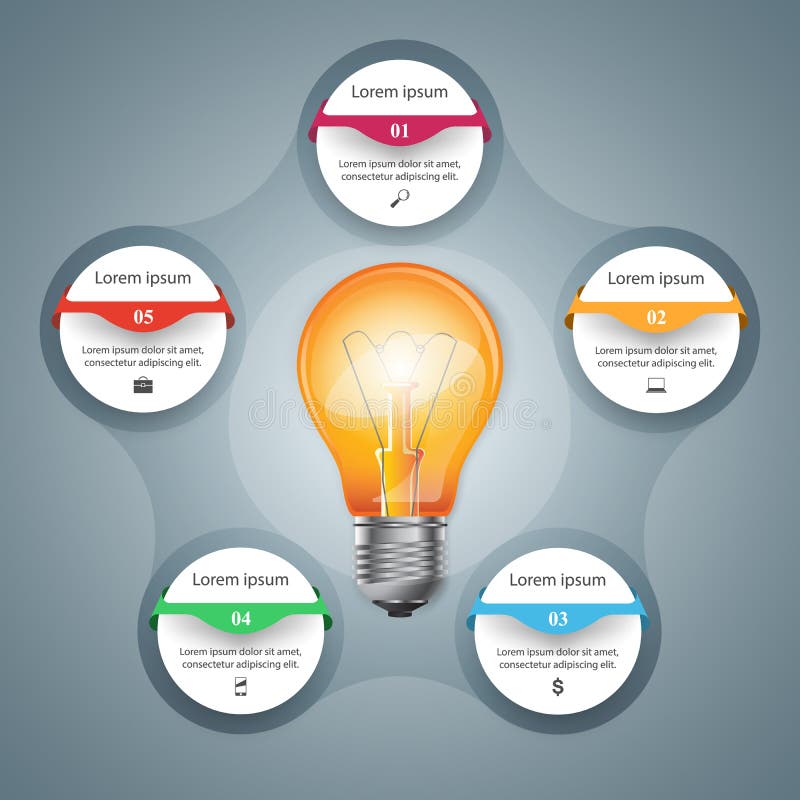 Lorem ipsum
01
Lorem ipsum dolor sit amet, consectetur adipiscing elit.

Lorem ipsum
02
Lorem ipsum dolor sit amet, consectetur adipiscing elit.

Lorem ipsum
03
Lorem ipsum dolor sit amet, consectetur adipiscing elit.
$

Lorem ipsum
04
Lorem ipsum dolor sit amet, consectetur adipiscing elit.

Lorem ipsum
05
Lorem ipsum dolor sit amet, consectetur adipiscing elit.

dreamstime