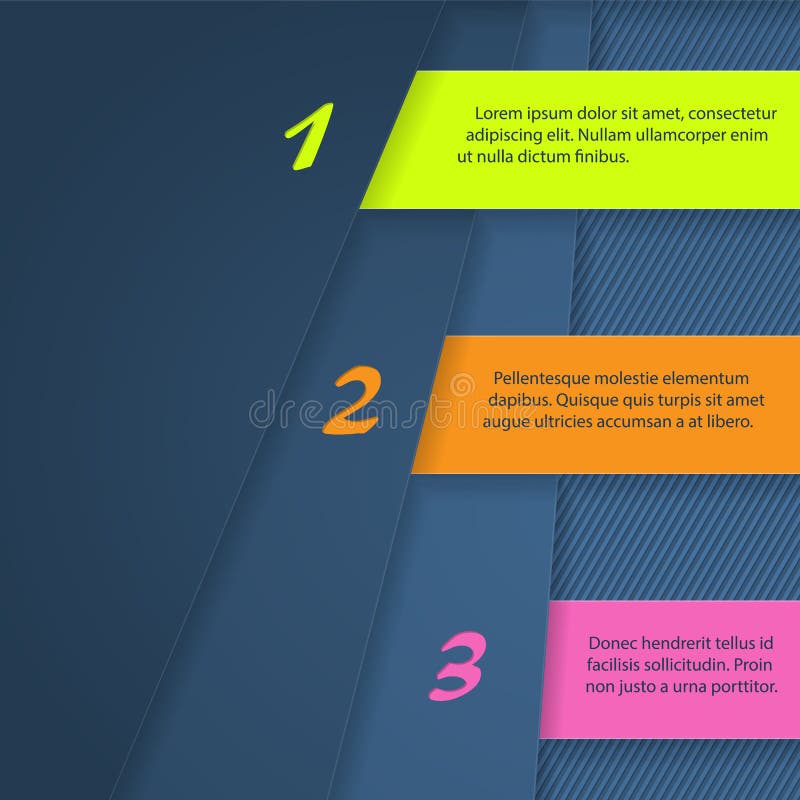 1

Lorem ipsum dolor sit amet, consectetur adipiscing elit. Nullam ullamcorper enim ut nulla dictum finibus.

2

Pellentesque molestie elementum dapibus. Quisque quis turpis sit amet augue ultricies accumsan a at libero.

dreamstime

3

Donec hendrerit tellus id facilisis sollicitudin. Proin non justo a urna porttitor.