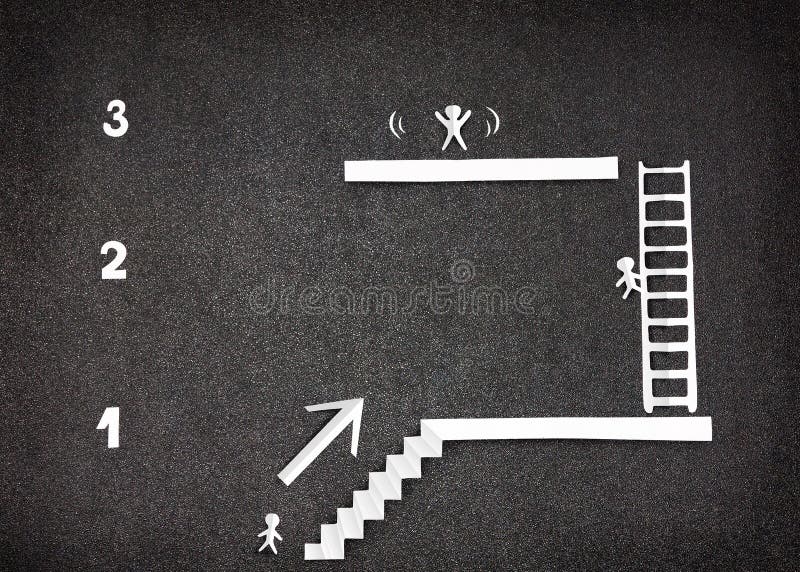 3

2

dreamstime

1