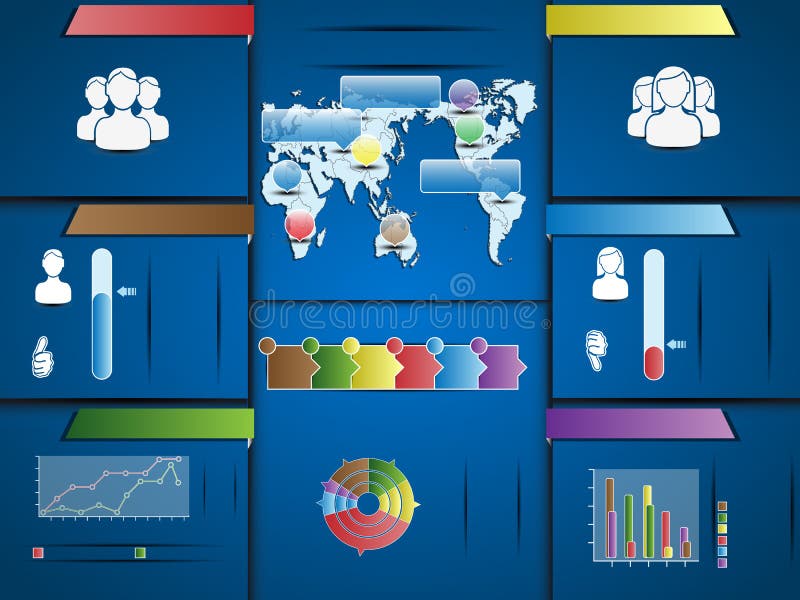 dreamstime