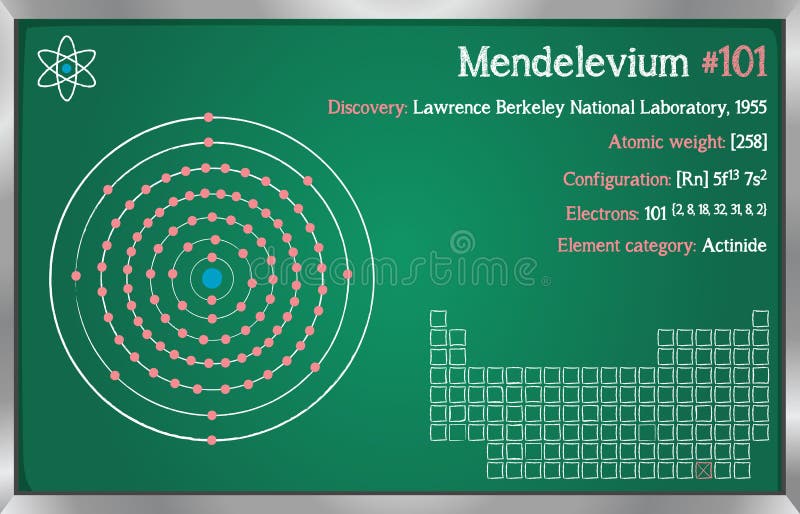 Mendelevium #101

Discovery: Lawrence Berkeley National Laboratory, 1955

Atomic weight: [258]

Configuration: [Rn] $5f^{13}$ $7s^2$

Electrons: 101 {2, 8, 18, 32, 31, 8, 2}

Element category: Actinide

dreamstime