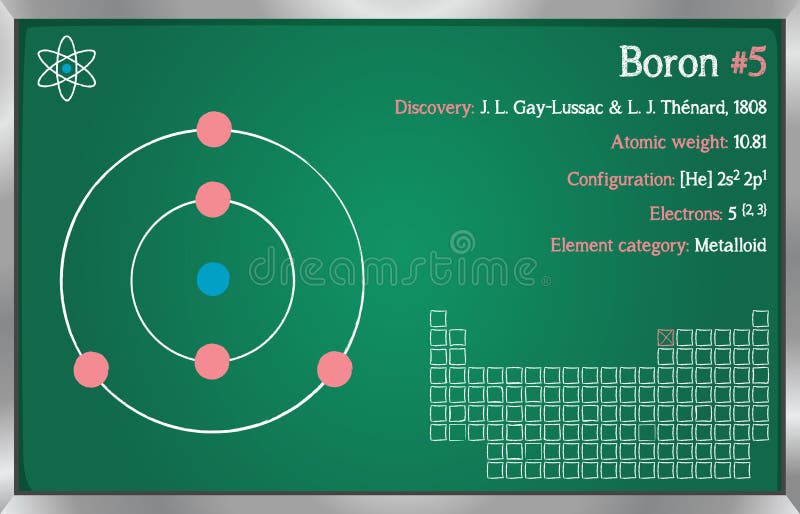 Boron #5

Discovery: J. L. Gay-Lussac & L. J. Thénard, 1808

Atomic weight: 10.81

Configuration: [He] $2s^2$ $2p^1$

Electrons: 5 $^{\{2, 3\}}$

Element category: Metalloid

dreamstime