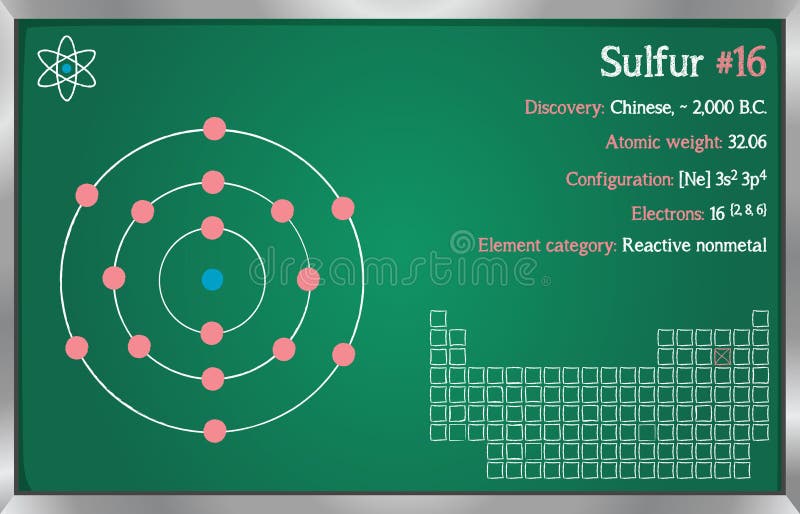 Sulfur #16

Discovery: Chinese, ~ 2,000 B.C.

Atomic weight: 32.06

Configuration: [Ne] $3s^2$ $3p^4$

Electrons: 16 {2, 8, 6}

Element category: Reactive nonmetal

dreamstime