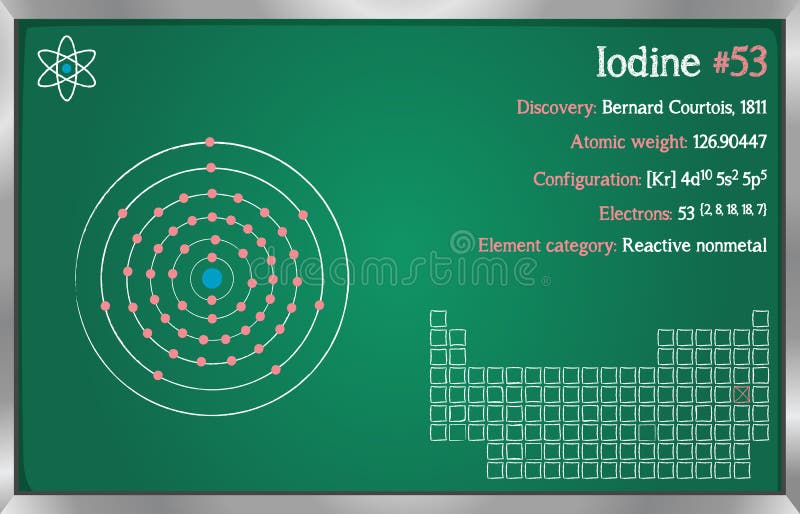 Iodine #53

Discovery: Bernard Courtois, 1811

Atomic weight: 126.90447

Configuration: [Kr] $4d^{10}$ $5s^2$ $5p^5$

Electrons: 53 {2, 8, 18, 18, 7}

Element category: Reactive nonmetal

dreamstime