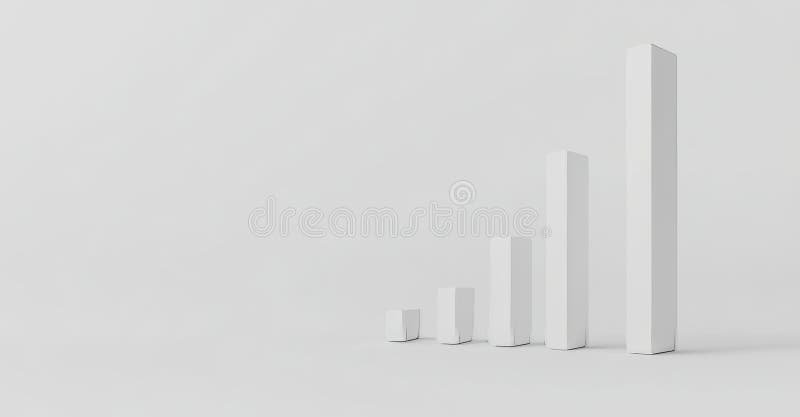 dreamstime