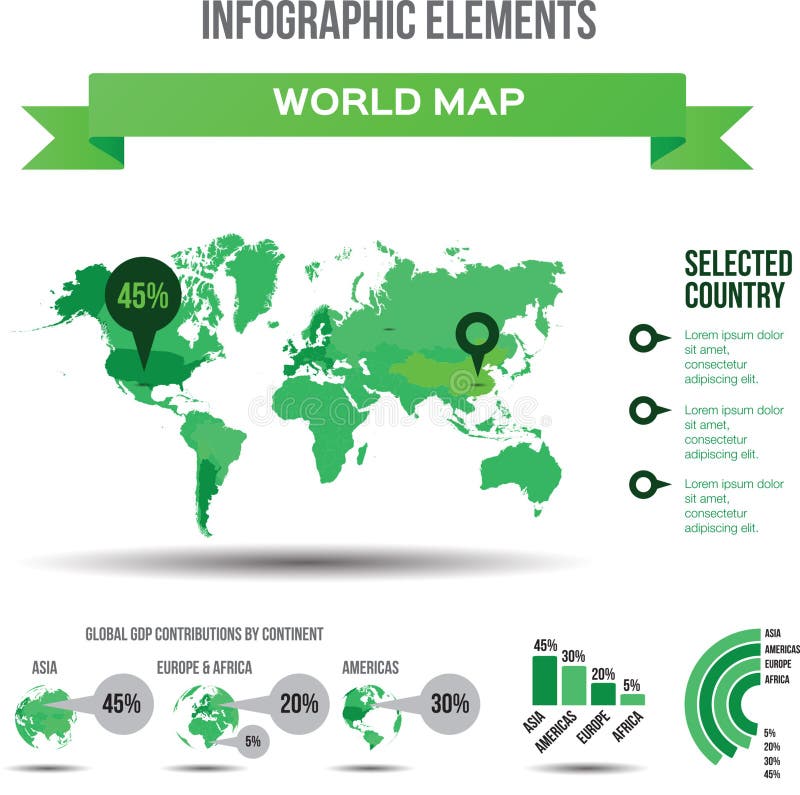 INFOGRAPHIC ELEMENTS

WORLD MAP

45%

SELECTED COUNTRY

Lorem ipsum dolor sit amet, consectetur adipiscing elit.

Lorem ipsum dolor sit amet, consectetur adipiscing elit.

Lorem ipsum dolor sit amet, consectetur adipiscing elit.

GLOBAL GDP CONTRIBUTIONS BY CONTINENT

ASIA
45%

EUROPE & AFRICA
20%
5%

AMERICAS
30%

45%
30%
20%
5%
ASIA
AMERICAS
EUROPE
AFRICA

ASIA
AMERICAS
EUROPE
AFRICA
5%
20%
30%
45%