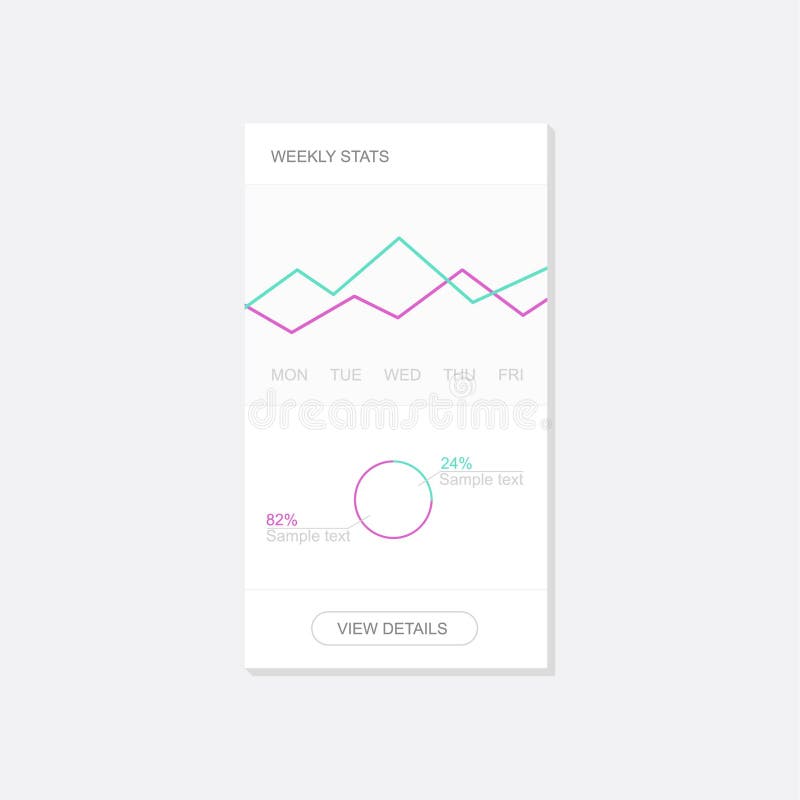 WEEKLY STATS

MON TUE WED THU FRI

dreamstime

24%
Sample text

82%
Sample text

VIEW DETAILS