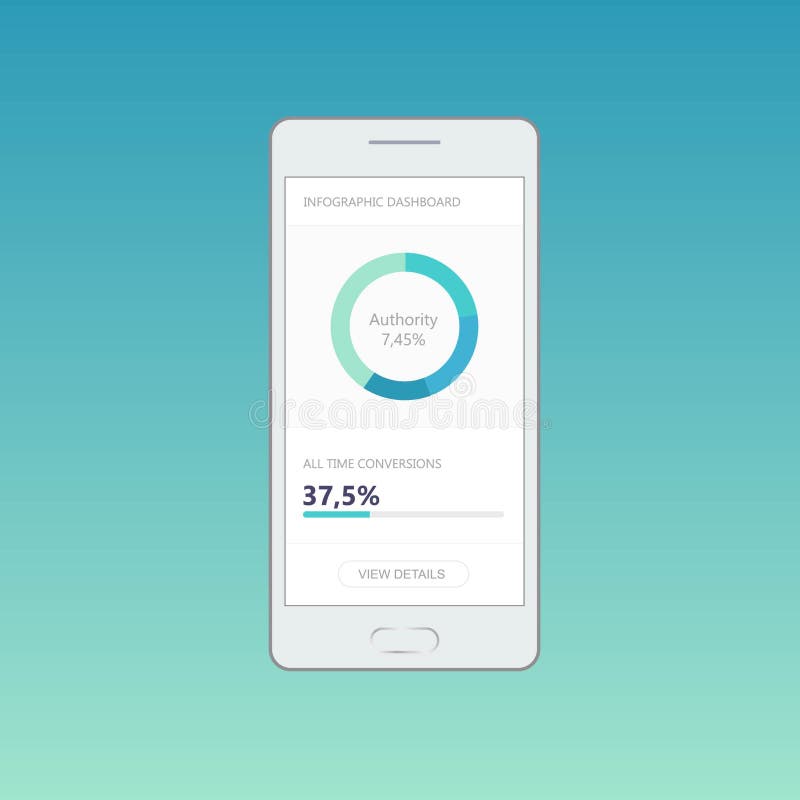 INFOGRAPHIC DASHBOARD

Authority
7,45%

dreamstime

ALL TIME CONVERSIONS

37,5%

VIEW DETAILS