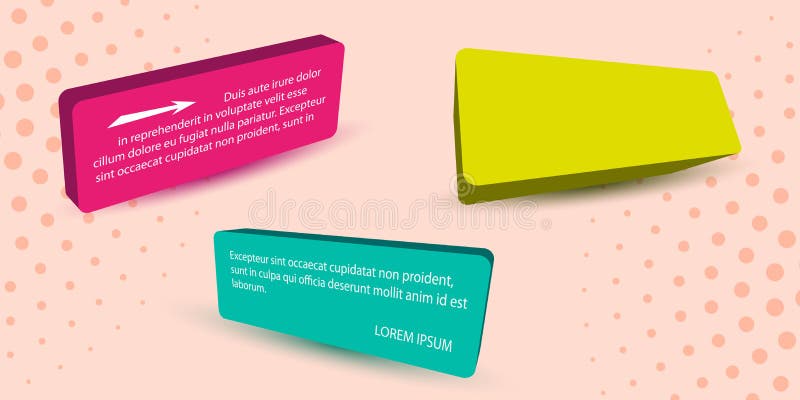 Duis aute irure dolor in reprehenderit in voluptate velit esse cillum dolore eu fugiat nulla pariatur. Excepteur sint occaecat cupidatat non proident, sunt in

dreamstime

Excepteur sint occaecat cupidatat non proident, sunt in culpa qui officia deserunt mollit anim id est laborum.

LOREM IPSUM