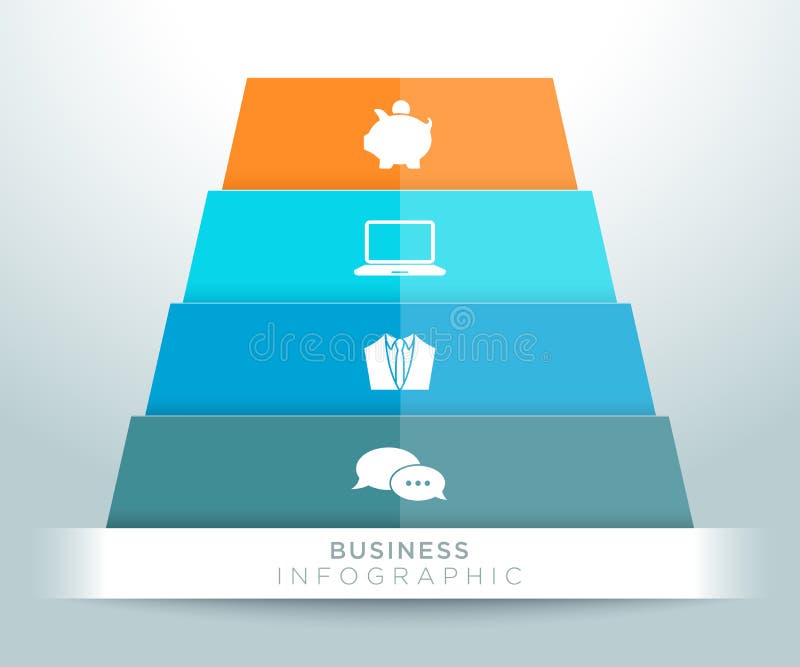 dreamstime

BUSINESS
INFOGRAPHIC