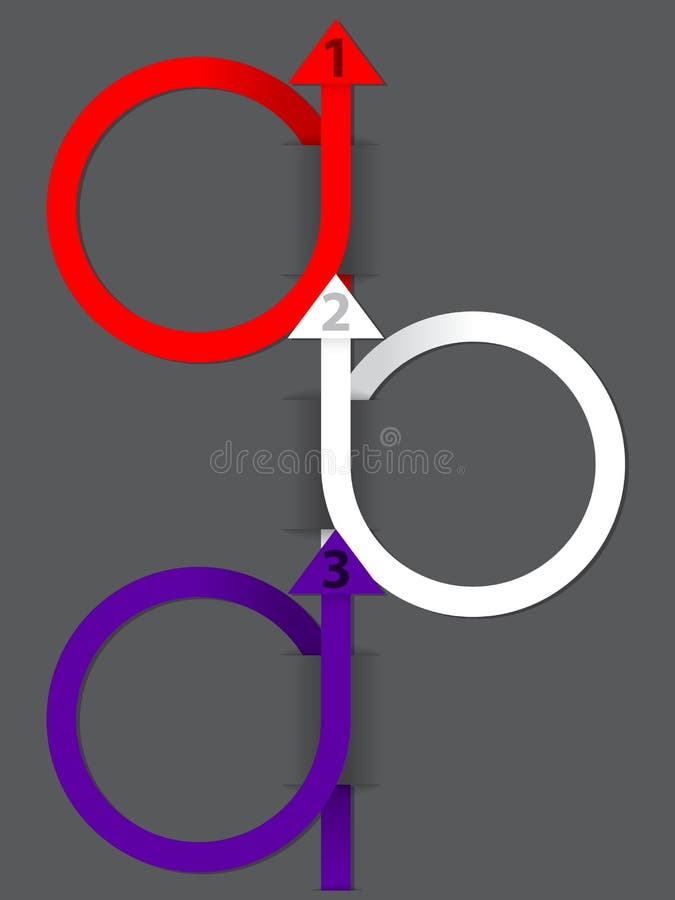 1
2
dreamstime
3