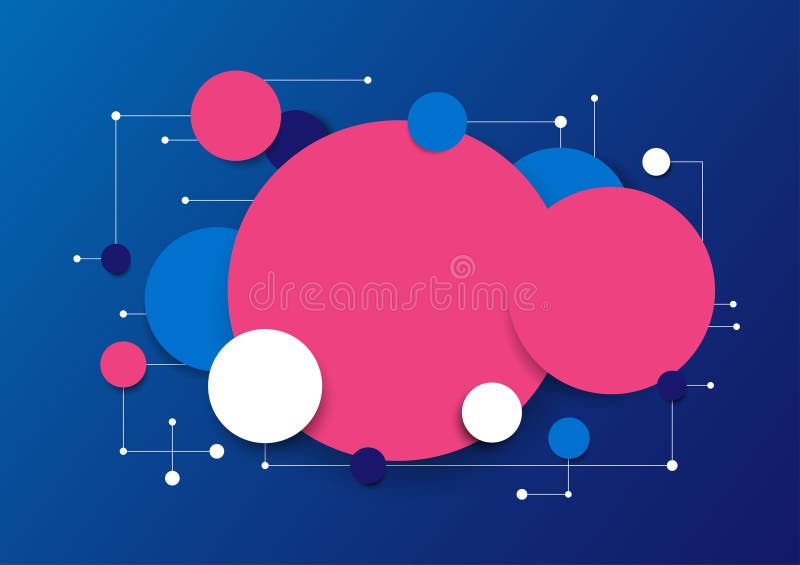 dreamstime