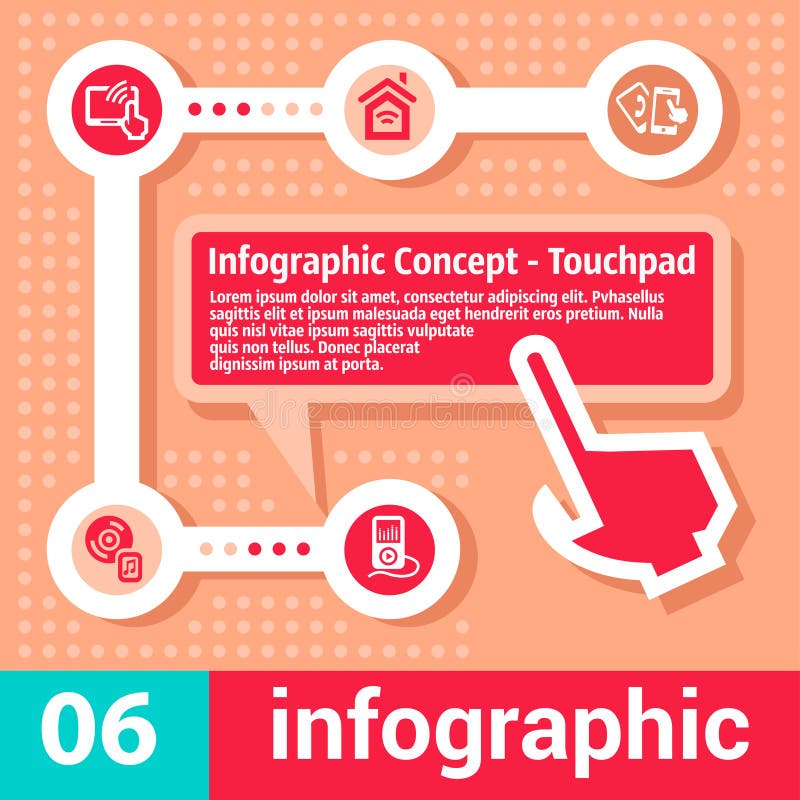 Infographic Concept - Touchpad

Lorem ipsum dolor sit amet, consectetur adipiscing elit. Pvhasellus sagittis elit et ipsum malesuada eget hendrerit eros pretium. Nulla quis nisl vitae ipsum sagittis vulputate quis non tellus. Donec placerat dignissim ipsum at porta.

dreamstime

06 infographic