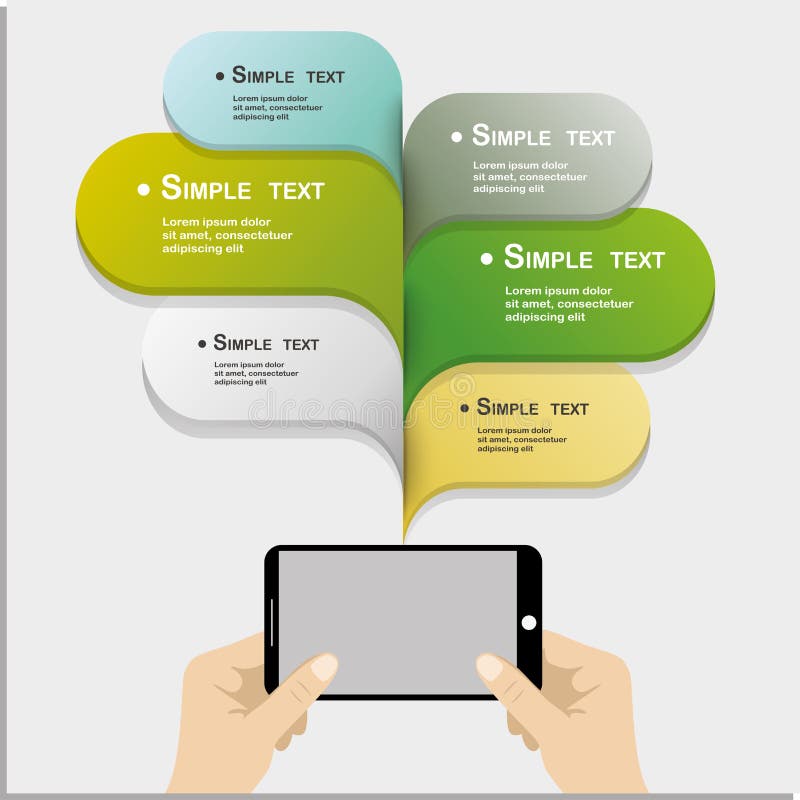 • SIMPLE TEXT
Lorem ipsum dolor sit amet, consectetuer adipiscing elit

• SIMPLE TEXT
Lorem ipsum dolor sit amet, consectetuer adipiscing elit

• SIMPLE TEXT
Lorem ipsum dolor sit amet, consectetuer adipiscing elit

• SIMPLE TEXT
Lorem ipsum dolor sit amet, consectetuer adipiscing elit

• SIMPLE TEXT
Lorem ipsum dolor sit amet, consectetuer adipiscing elit

• SIMPLE TEXT
Lorem ipsum dolor sit amet, consectetuer adipiscing elit

dreamstime