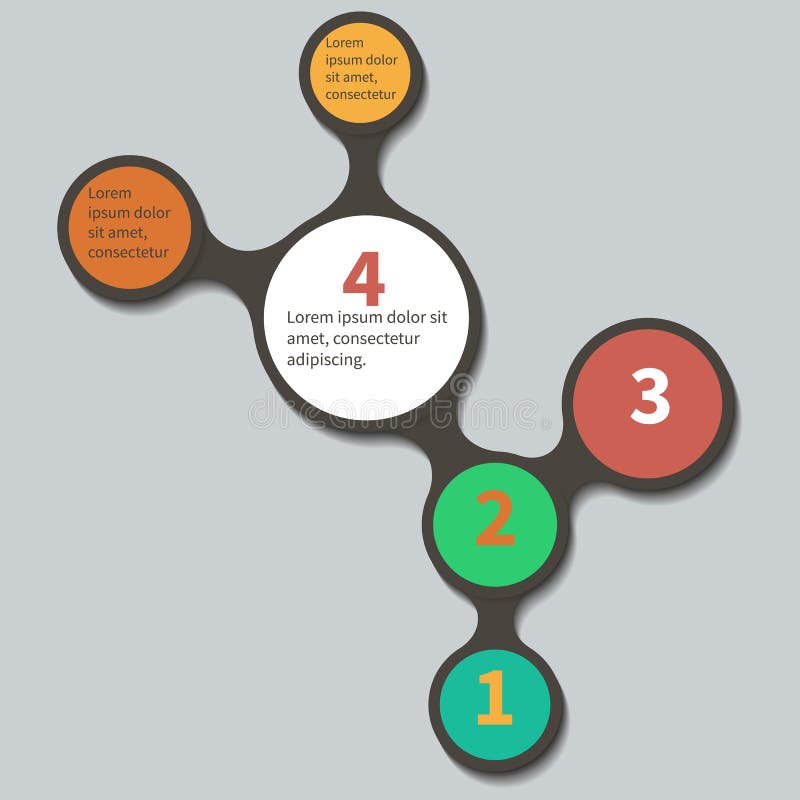 Lorem ipsum dolor sit amet, consectetur

Lorem ipsum dolor sit amet, consectetur

4

Lorem ipsum dolor sit amet, consectetur adipiscing.

dreamstime

3

2

1