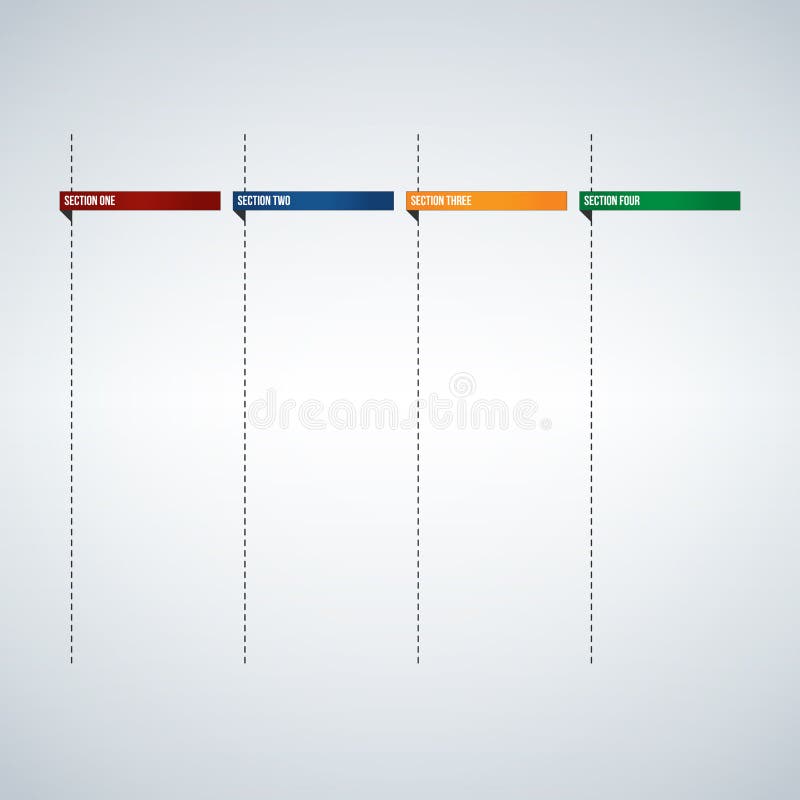 SECTION ONE

SECTION TWO

SECTION THREE

SECTION FOUR

dreamstime