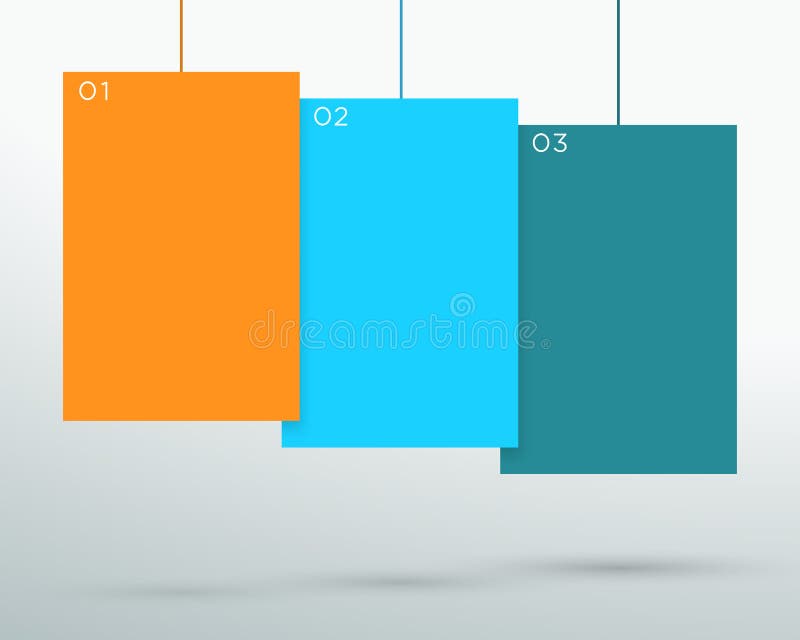 01

02

03

dreamstime