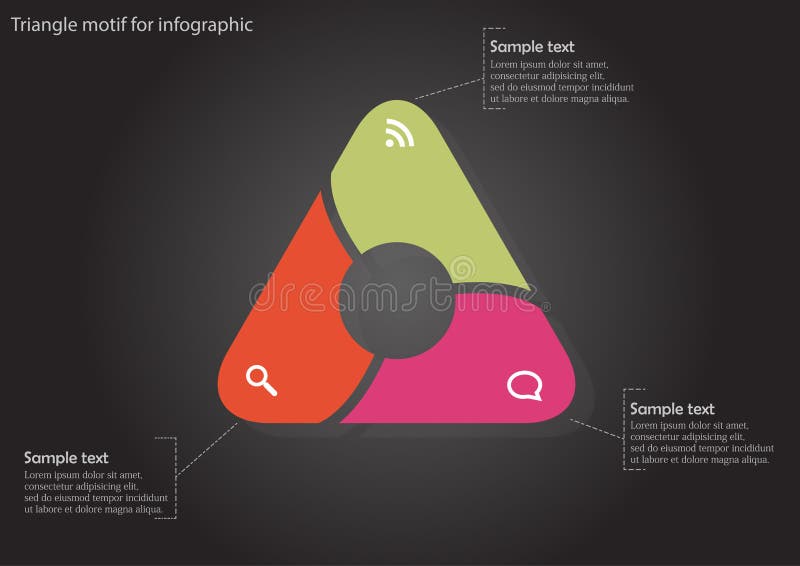 Triangle motif for infographic

Sample text
Lorem ipsum dolor sit amet, consectetur adipisicing elit, sed do eiusmod tempor incididunt ut labore et dolore magna aliqua.

dreamstime

Sample text
Lorem ipsum dolor sit amet, consectetur adipisicing elit, sed do eiusmod tempor incididunt ut labore et dolore magna aliqua.

Sample text
Lorem ipsum dolor sit amet, consectetur adipisicing elit, sed do eiusmod tempor incididunt ut labore et dolore magna aliqua.