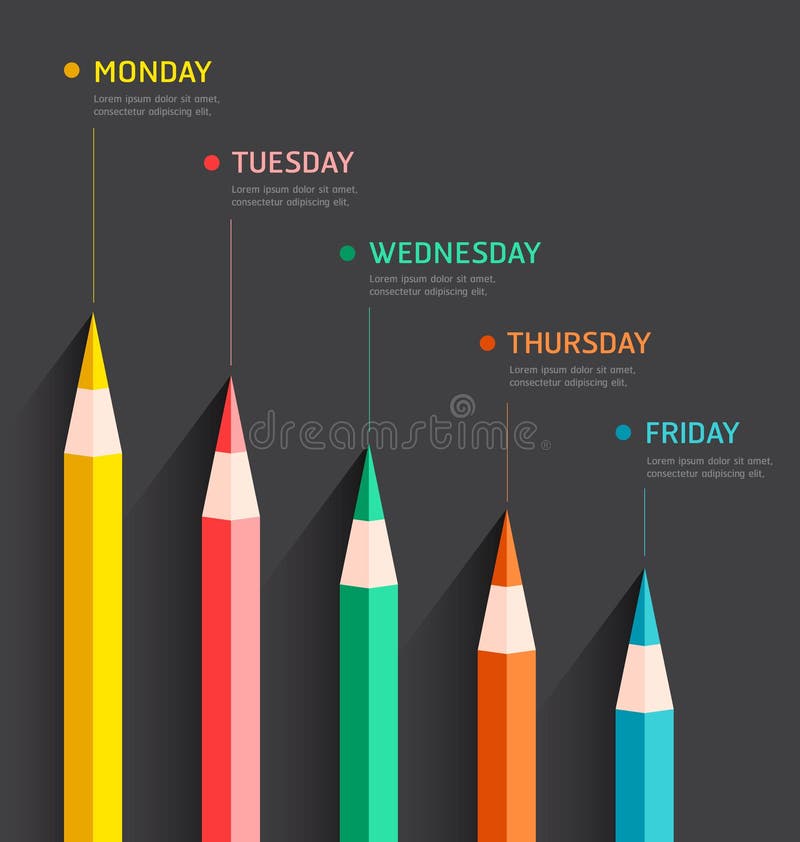 MONDAY
Lorem ipsum dolor sit amet, consectetur adipiscing elit,

TUESDAY
Lorem ipsum dolor sit amet, consectetur adipiscing elit,

WEDNESDAY
Lorem ipsum dolor sit amet, consectetur adipiscing elit,

THURSDAY
Lorem ipsum dolor sit amet, consectetur adipiscing elit,

dreamstime®

FRIDAY
Lorem ipsum dolor sit amet, consectetur adipiscing elit,