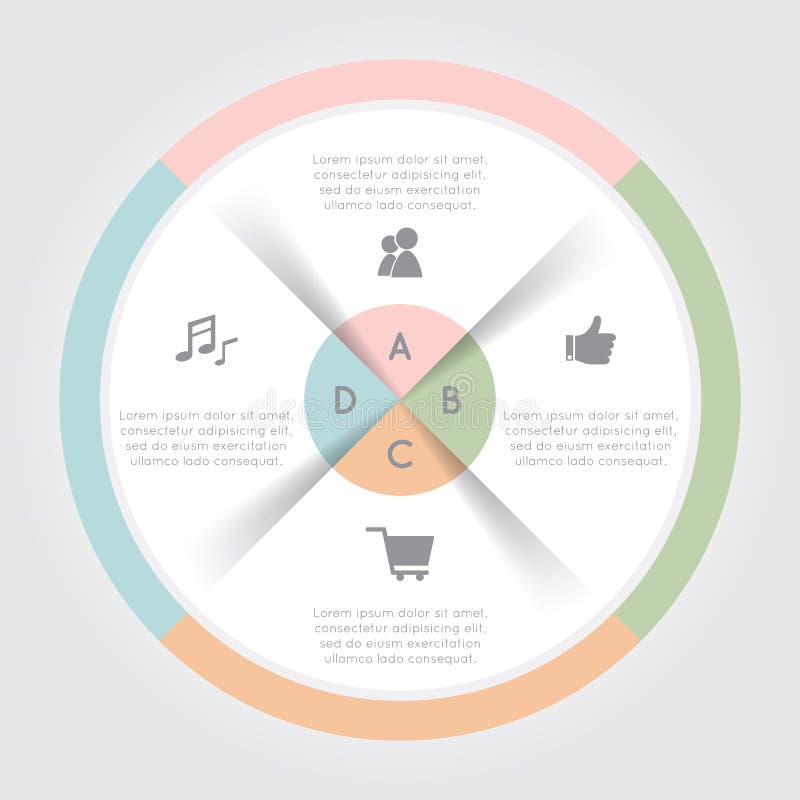 Lorem ipsum dolor sit amet, consectetur adipisicing elit, sed do eiusm exercitation ullamco lado consequat.

A

D

B

C

Lorem ipsum dolor sit amet, consectetur adipisicing elit, sed do eiusm exercitation ullamco lado consequat.

Lorem ipsum dolor sit amet, consectetur adipisicing elit, sed do eiusm exercitation ullamco lado consequat.

Lorem ipsum dolor sit amet, consectetur adipisicing elit, sed do eiusm exercitation ullamco lado consequat.