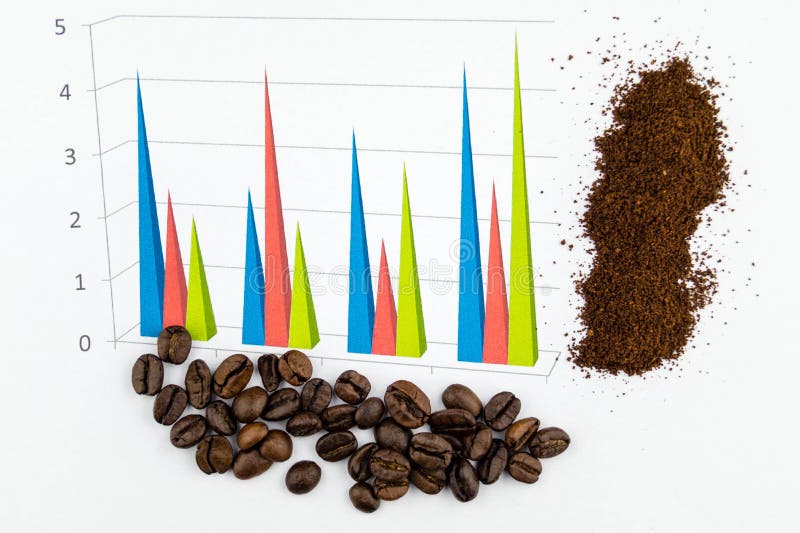 5
4
3
2
1
0