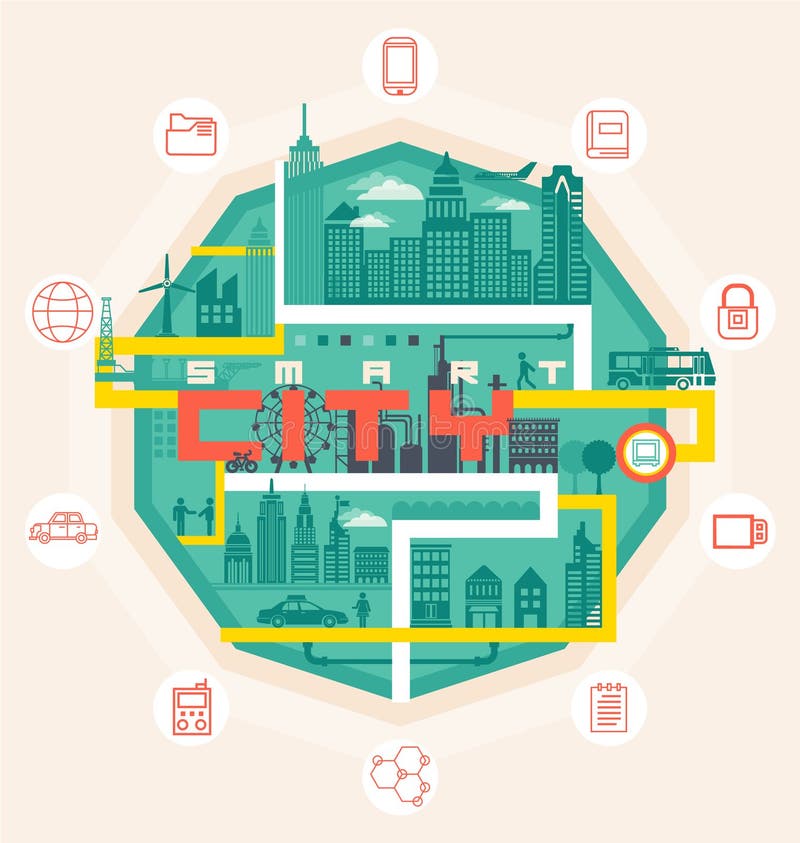 SMART
CITY