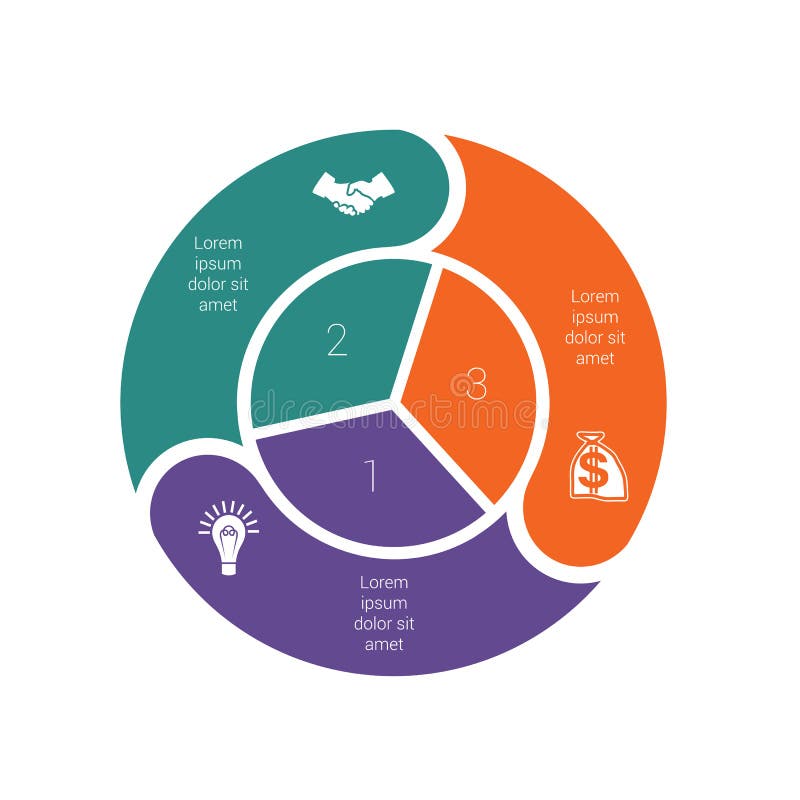 Lorem ipsum dolor sit amet

2

Lorem ipsum dolor sit amet

3

dreamstime

$

1

Lorem ipsum dolor sit amet