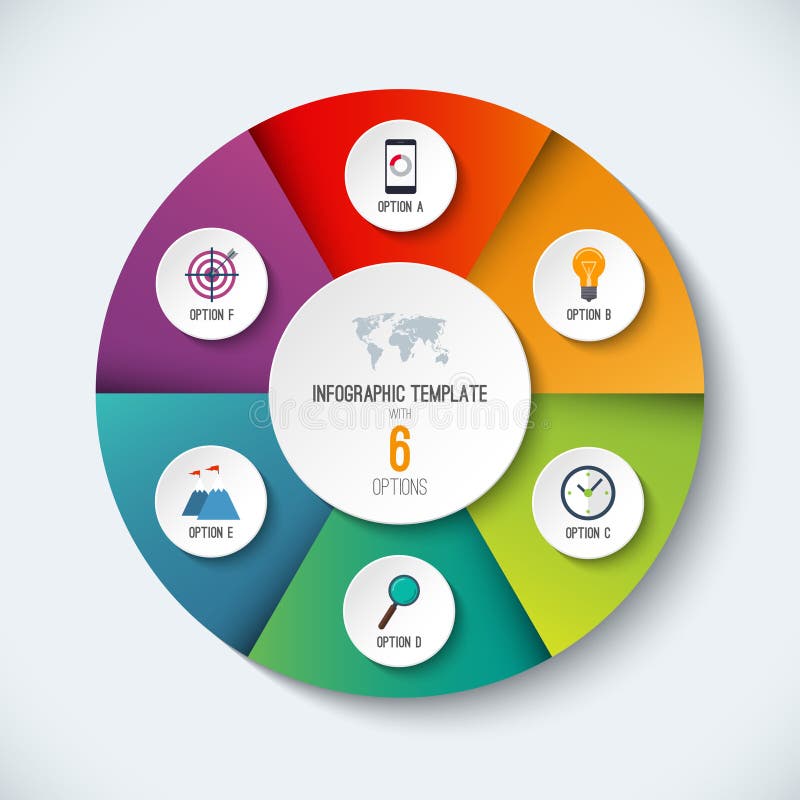 OPTION A

OPTION B

OPTION C

OPTION D

OPTION E

OPTION F

INFOGRAPHIC TEMPLATE
WITH
6
OPTIONS

dreamstime