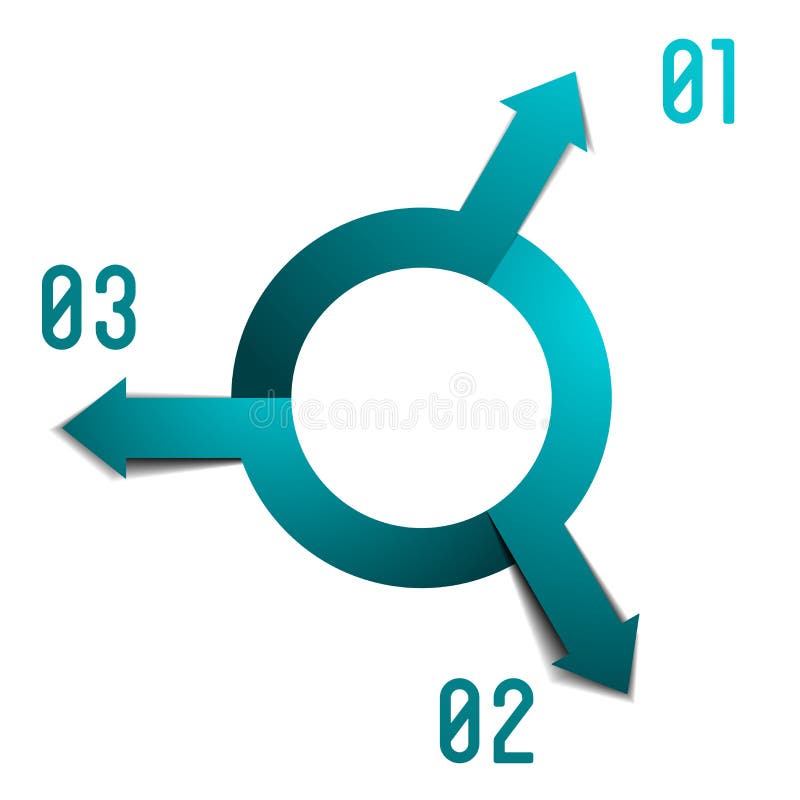 01

03

dreamstime

02