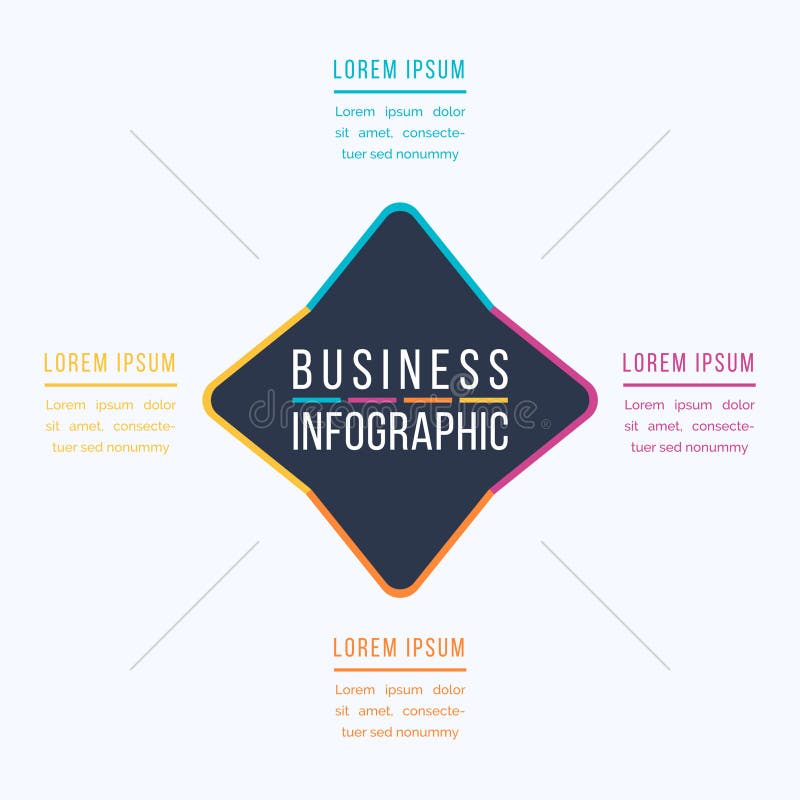 LOREM IPSUM

Lorem ipsum dolor sit amet, consectetuer sed nonummy

LOREM IPSUM

Lorem ipsum dolor sit amet, consectetuer sed nonummy

BUSINESS INFOGRAPHIC

dreamstime

LOREM IPSUM

Lorem ipsum dolor sit amet, consectetuer sed nonummy

LOREM IPSUM

Lorem ipsum dolor sit amet, consectetuer sed nonummy