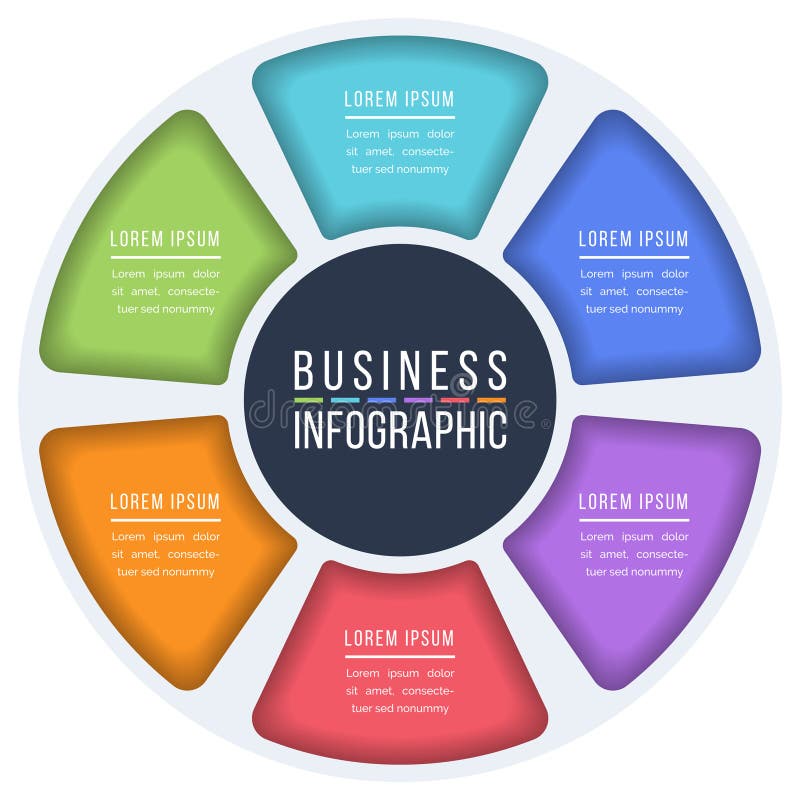 LOREM IPSUM
Lorem ipsum dolor sit amet, consectetuer sed nonummy

LOREM IPSUM
Lorem ipsum dolor sit amet, consectetuer sed nonummy

LOREM IPSUM
Lorem ipsum dolor sit amet, consectetuer sed nonummy

BUSINESS
INFOGRAPHIC

dreamstime

LOREM IPSUM
Lorem ipsum dolor sit amet, consectetuer sed nonummy

LOREM IPSUM
Lorem ipsum dolor sit amet, consectetuer sed nonummy

LOREM IPSUM
Lorem ipsum dolor sit amet, consectetuer sed nonummy