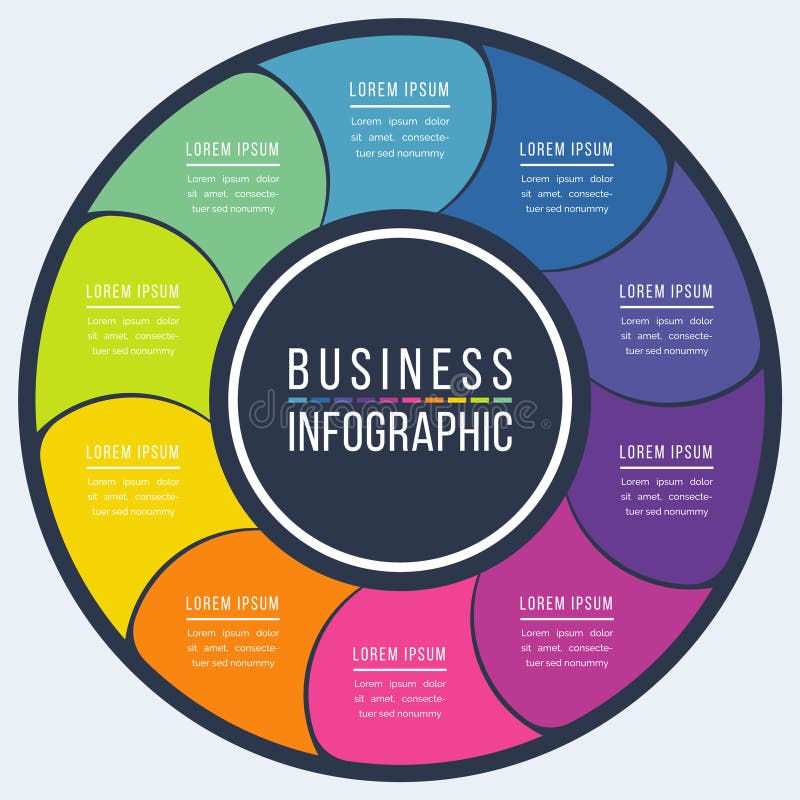 LOREM IPSUM
Lorem ipsum dolor sit amet, consectetuer sed nonummy

LOREM IPSUM
Lorem ipsum dolor sit amet, consectetuer sed nonummy

LOREM IPSUM
Lorem ipsum dolor sit amet, consectetuer sed nonummy

LOREM IPSUM
Lorem ipsum dolor sit amet, consectetuer sed nonummy

LOREM IPSUM
Lorem ipsum dolor sit amet, consectetuer sed nonummy

LOREM IPSUM
Lorem ipsum dolor sit amet, consectetuer sed nonummy

LOREM IPSUM
Lorem ipsum dolor sit amet, consectetuer sed nonummy

LOREM IPSUM
Lorem ipsum dolor sit amet, consectetuer sed nonummy

LOREM IPSUM
Lorem ipsum dolor sit amet, consectetuer sed nonummy

LOREM IPSUM
Lorem ipsum dolor sit amet, consectetuer sed nonummy

BUSINESS
INFOGRAPHIC

dreamstime