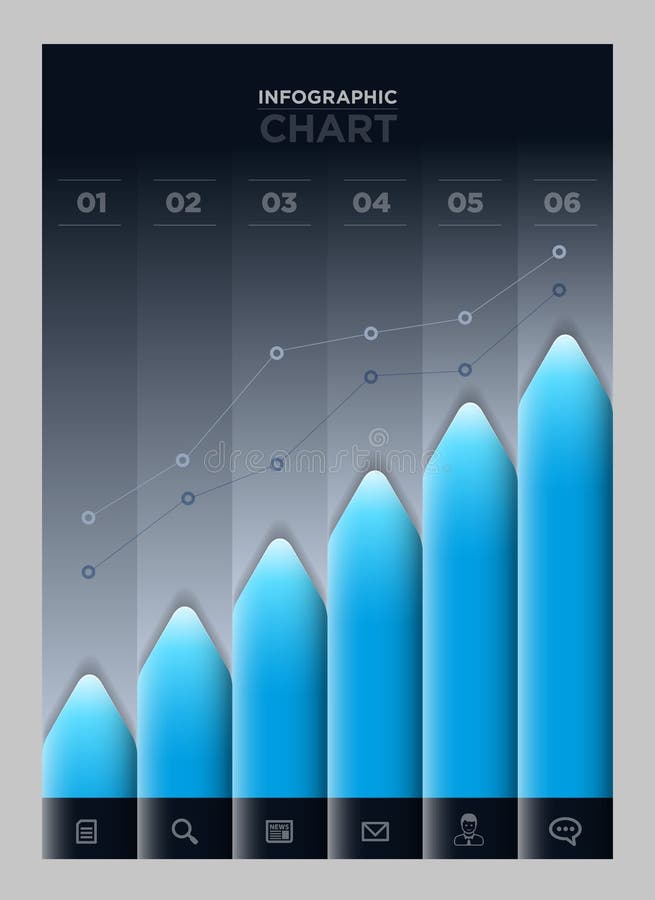 INFOGRAPHIC
CHART

01 02 03 04 05 06

dreamstime

NEWS