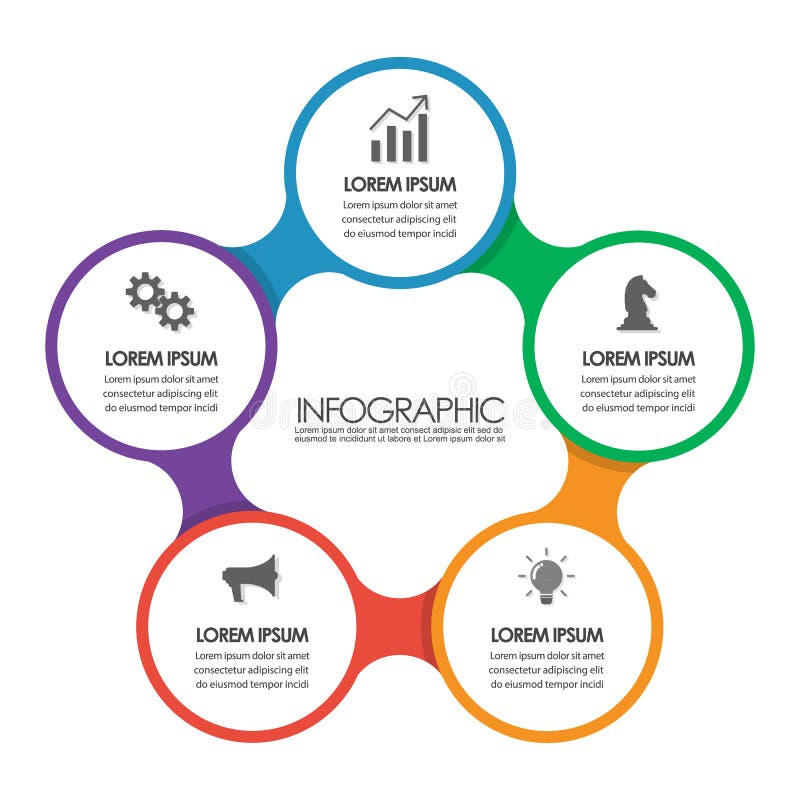 LOREM IPSUM
Lorem ipsum dolor sit amet consectetur adipiscing elit do eiusmod tempor incidi

LOREM IPSUM
Lorem ipsum dolor sit amet consectetur adipiscing elit do eiusmod tempor incidi

INFOGRAPHIC
Lorem ipsum dolor sit amet consect adipisic elit sed do eiusmod te incididunt ut labore et Lorem ipsum dolor sit

LOREM IPSUM
Lorem ipsum dolor sit amet consectetur adipiscing elit do eiusmod tempor incidi

LOREM IPSUM
Lorem ipsum dolor sit amet consectetur adipiscing elit do eiusmod tempor incidi

LOREM IPSUM
Lorem ipsum dolor sit amet consectetur adipiscing elit do eiusmod tempor incidi