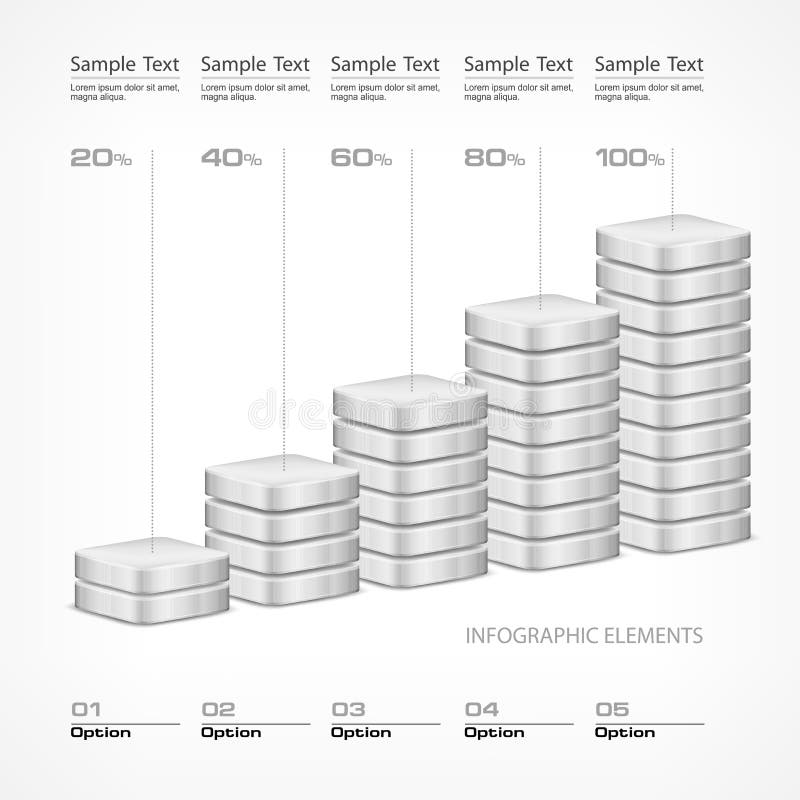 Sample Text
Lorem ipsum dolor sit amet, magna aliqua.

Sample Text
Lorem ipsum dolor sit amet, magna aliqua.

Sample Text
Lorem ipsum dolor sit amet, magna aliqua.

Sample Text
Lorem ipsum dolor sit amet, magna aliqua.

Sample Text
Lorem ipsum dolor sit amet, magna aliqua.

20%

40%

60%

80%

100%

dreamstime

INFOGRAPHIC ELEMENTS

01
Option

02
Option

03
Option

04
Option

05
Option